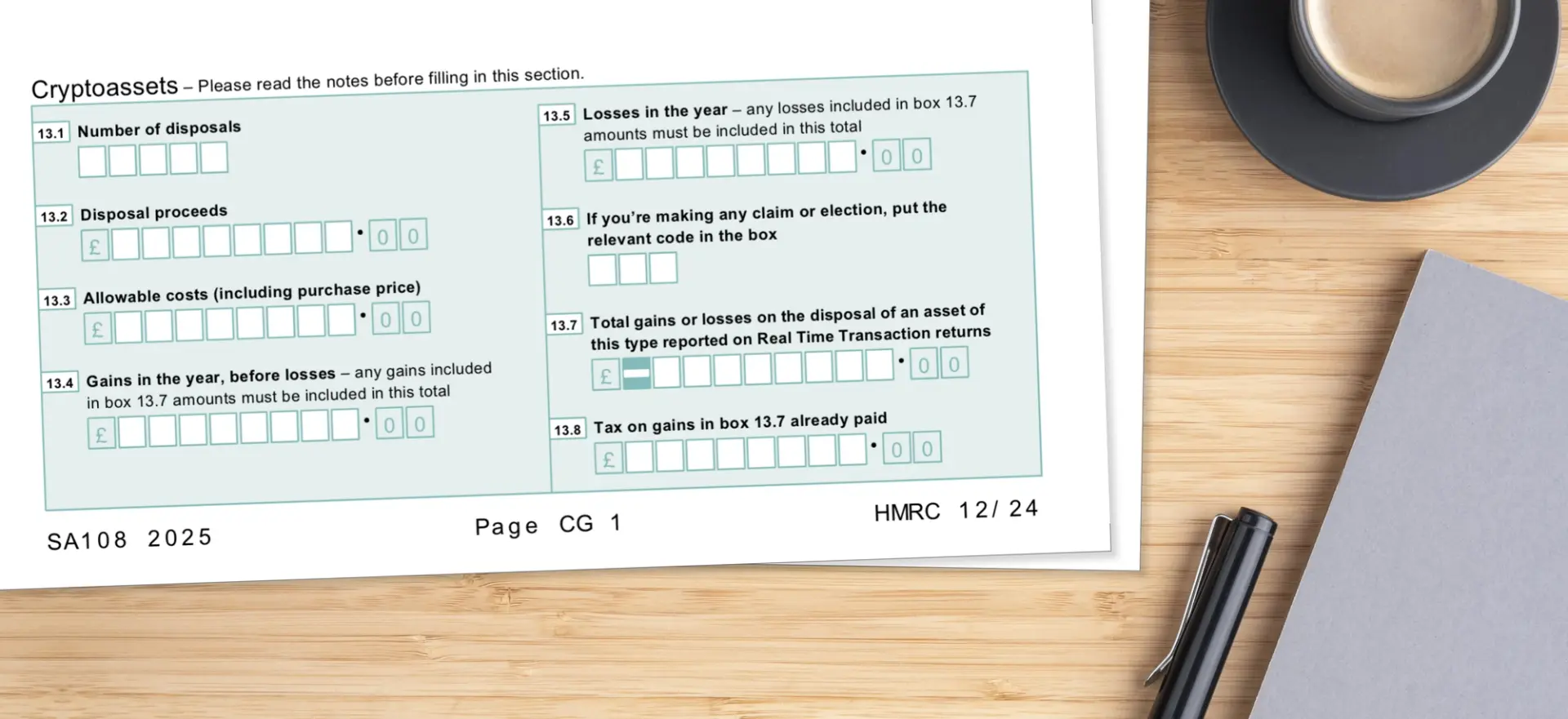 Cryptoassets – Please read the notes before filling in this section.

13.1 Number of disposals

13.2 Disposal proceeds

£ • 0 0

13.3 Allowable costs (including purchase price)

£ • 0 0

13.4 Gains in the year, before losses – any gains included in box 13.7 amounts must be included in this total

£ • 0 0

13.5 Losses in the year – any losses included in box 13.7 amounts must be included in this total

£ • 0 0

13.6 If you're making any claim or election, put the relevant code in the box

13.7 Total gains or losses on the disposal of an asset of this type reported on Real Time Transaction returns

£ – • 0 0

13.8 Tax on gains in box 13.7 already paid

£ • 0 0

SA108 2025

Page CG 1

HMRC 12/ 24