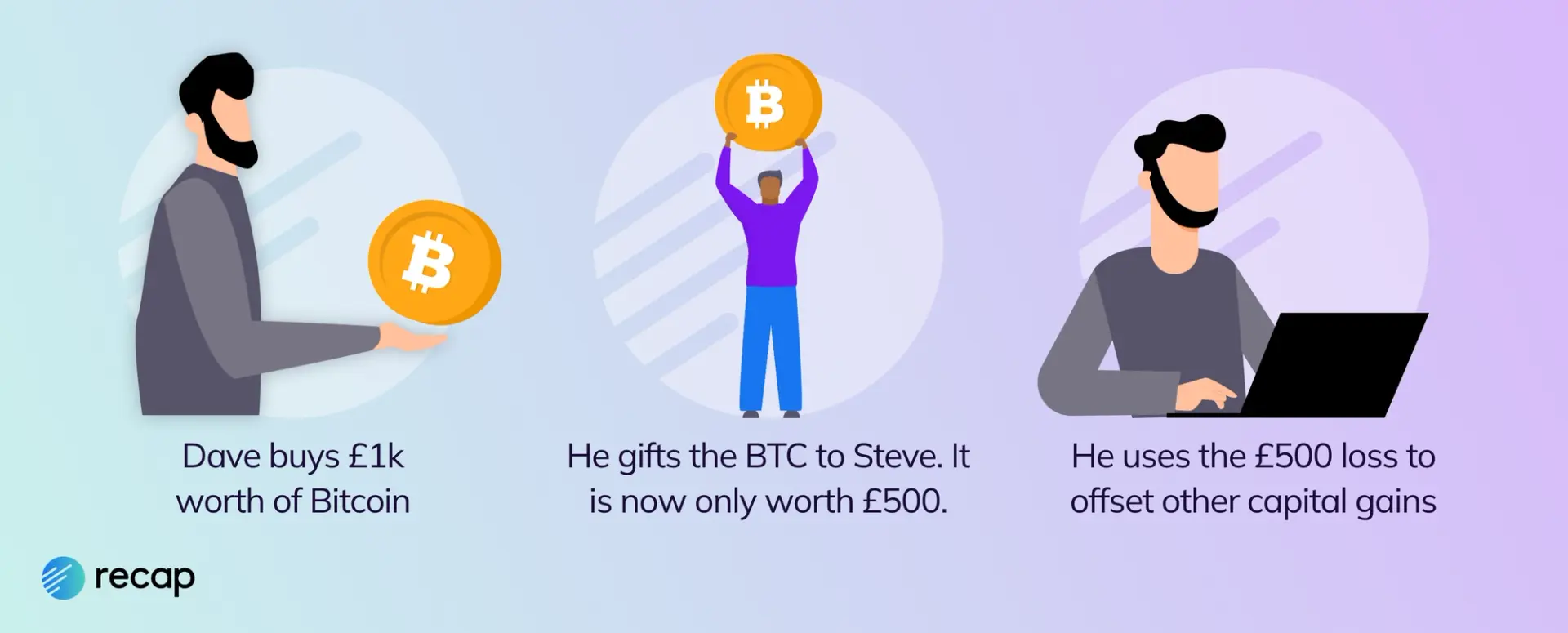 Dave buys £1k worth of Bitcoin

He gifts the BTC to Steve. It is now only worth £500.

He uses the £500 loss to offset other capital gains

recap