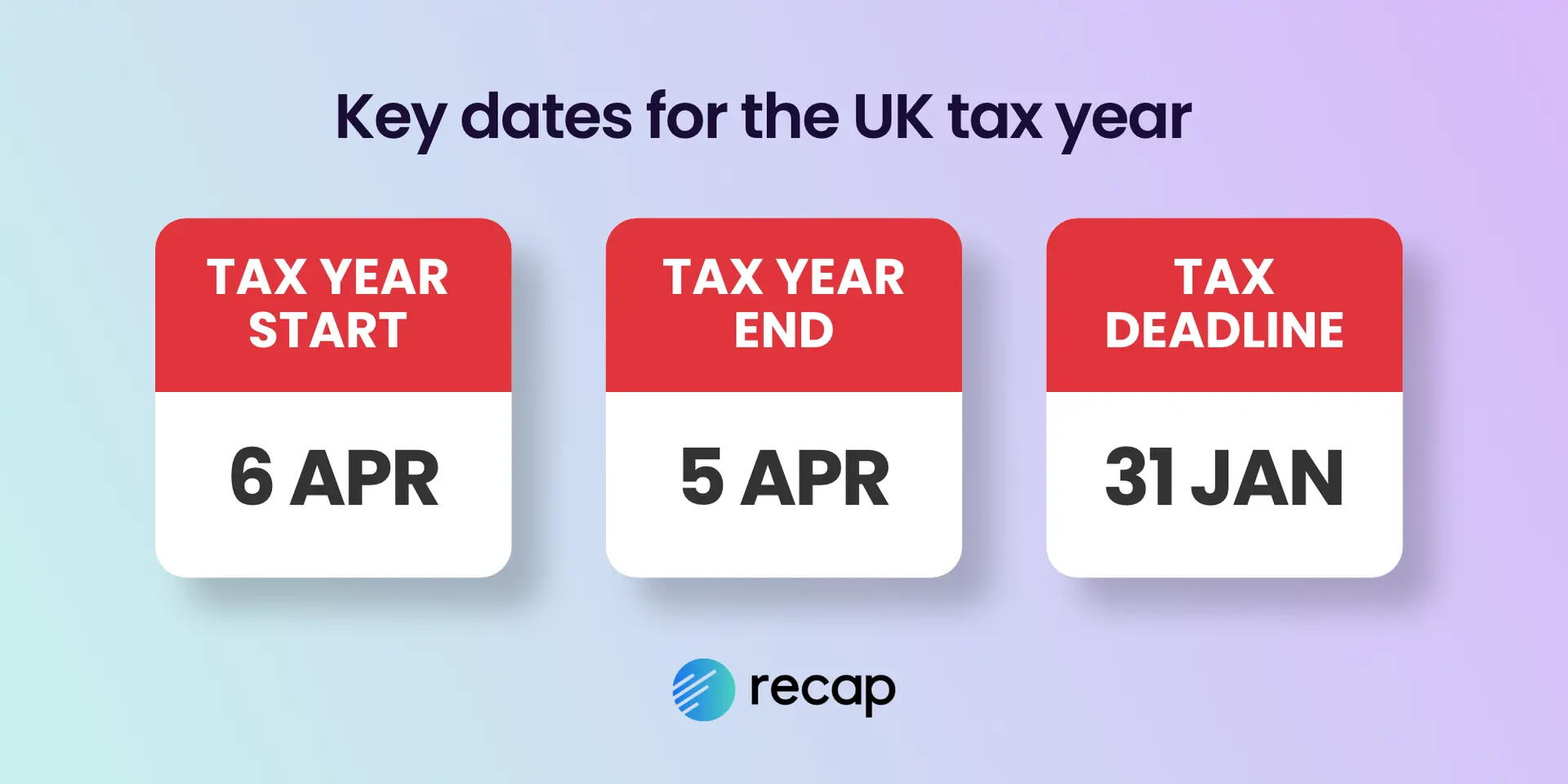 Key dates for the UK tax year

TAX YEAR START

6 APR

TAX YEAR END

5 APR

TAX DEADLINE

31 JAN

recap