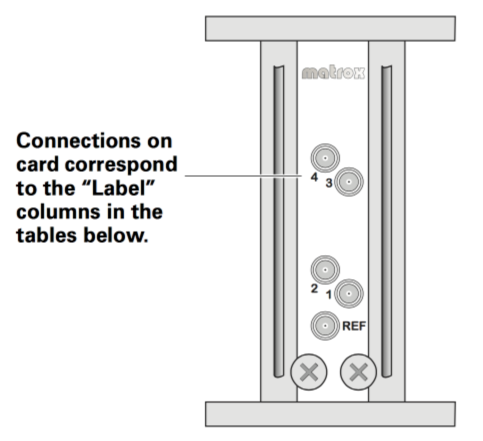 Connections on card correspond to the “Label” columns in the tables below.

matrox

4 3

2 1

REF