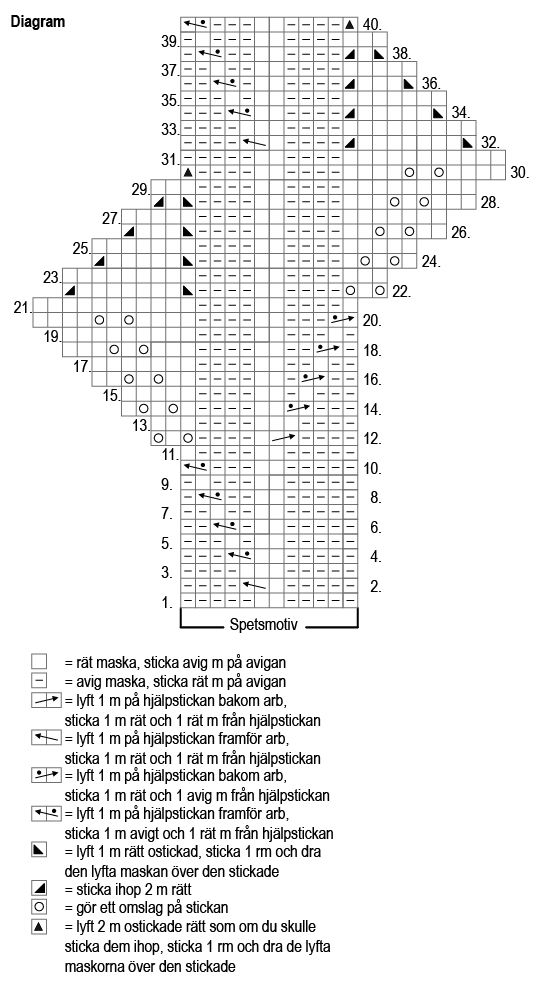 Diagram

40.
39.
38.
37.
36.
35.
34.
33.
32.
31.
30.
29.
28.
27.
26.
25.
24.
23.
22.
21.
20.
19.
18.
17.
16.
15.
14.
13.
12.
11.
10.
9.
8.
7.
6.
5.
4.
3.
2.
1.

Spetsmotiv

= rät maska, sticka avig m på avigan
= avig maska, sticka rät m på avigan
= lyft 1 m på hjälpstickan bakom arb, sticka 1 m rät och 1 rät m från hjälpstickan
= lyft 1 m på hjälpstickan framför arb, sticka 1 m rät och 1 rät m från hjälpstickan
= lyft 1 m på hjälpstickan bakom arb, sticka 1 m rät och 1 avig m från hjälpstickan
= lyft 1 m på hjälpstickan framför arb, sticka 1 m avigt och 1 rät m från hjälpstickan
= lyft 1 m rätt ostickad, sticka 1 rm och dra den lyfta maskan över den stickade
= sticka ihop 2 m rätt
= gör ett omslag på stickan
= lyft 2 m ostickade rätt som om du skulle sticka dem ihop, sticka 1 rm och dra de lyfta maskorna över den stickade