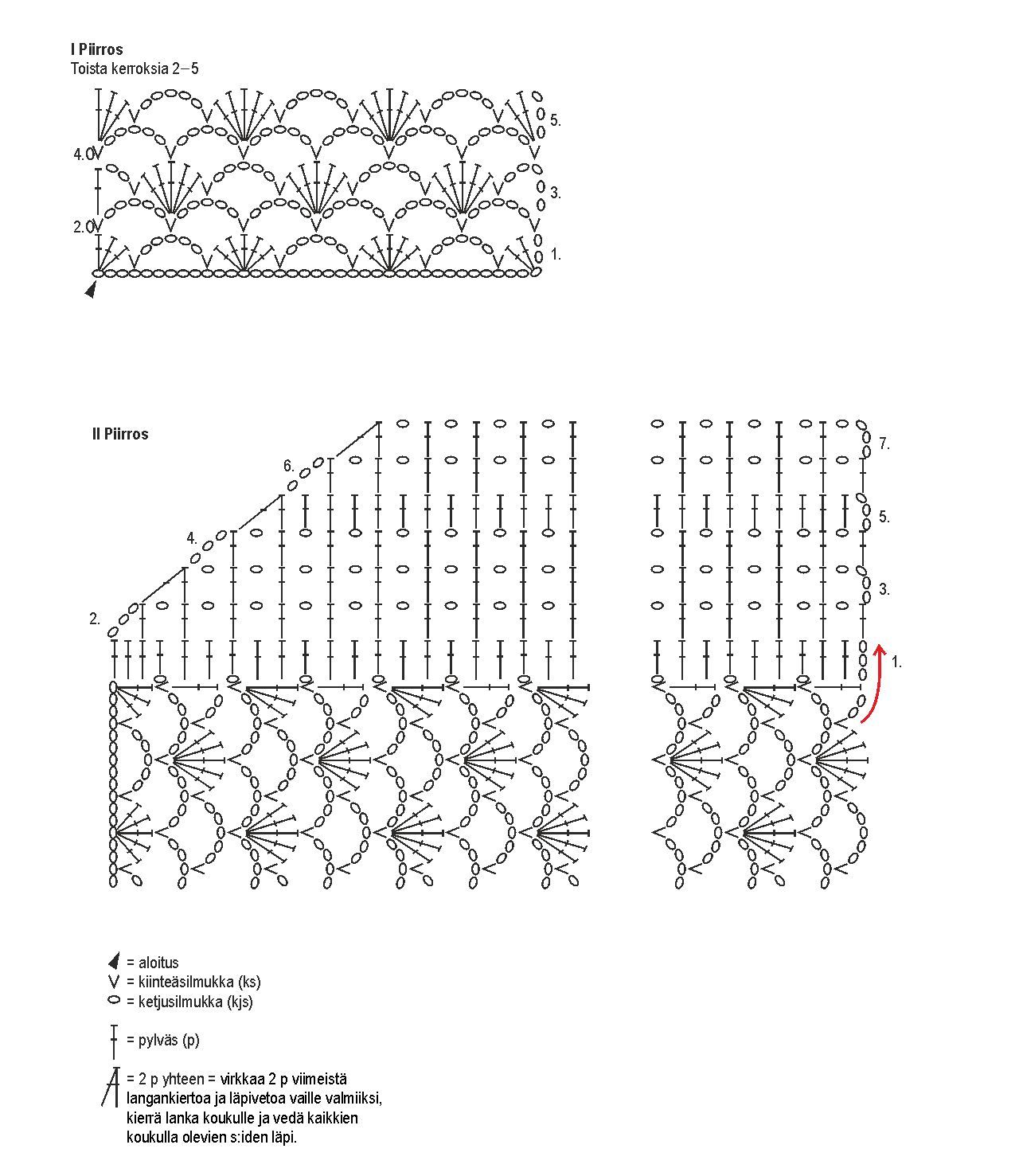 I Piirros
Toista kerroksia 2–5

5.
4.
3.
2.
1.

II Piirros

7.
6.
5.
4.
3.
2.
1.

= aloitus
= kiinteäsilmukka (ks)
= ketjusilmukka (kjs)

= pylväs (p)

= 2 p yhteen = virkkaa 2 p viimeistä langankiertoa ja läpivetoa vaille valmiiksi, kierrä lanka koukulle ja vedä kaikkien koukulla olevien s:iden läpi.