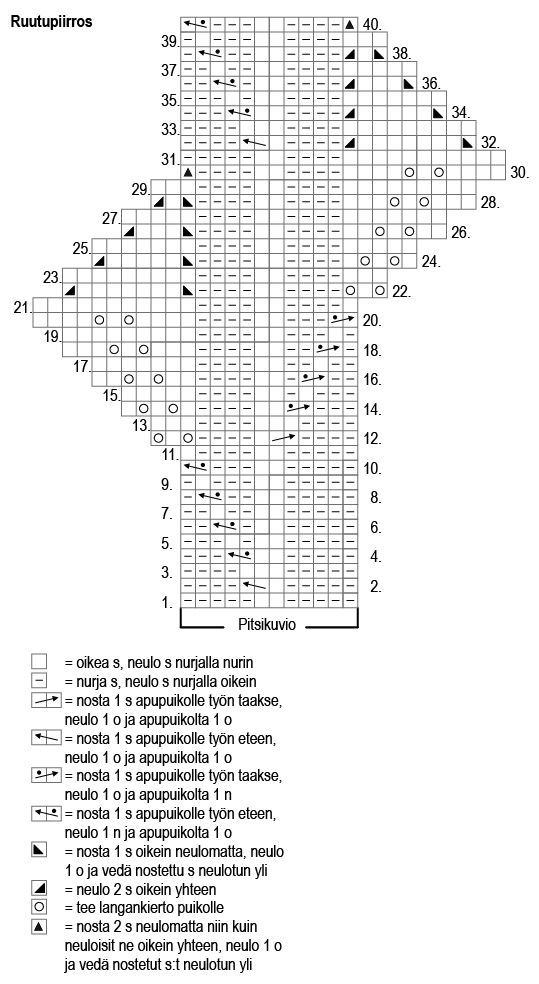 Ruutupiirros

40.
39.
38.
37.
36.
35.
34.
33.
32.
31.
30.
29.
28.
27.
26.
25.
24.
23.
22.
21.
20.
19.
18.
17.
16.
15.
14.
13.
12.
11.
10.
9.
8.
7.
6.
5.
4.
3.
2.
1.

Pitsikuvio

= oikea s, neulo s nurjalla nurin
= nurja s, neulo s nurjalla oikein
= nosta 1 s apupuikolle työn taakse, neulo 1 o ja apupuikolta 1 o
= nosta 1 s apupuikolle työn eteen, neulo 1 o ja apupuikolta 1 o
= nosta 1 s apupuikolle työn taakse, neulo 1 o ja apupuikolta 1 n
= nosta 1 s apupuikolle työn eteen, neulo 1 n ja apupuikolta 1 o
= nosta 1 s oikein neulomatta, neulo 1 o ja vedä nostettu s neulotun yli
= neulo 2 s oikein yhteen
= tee langankierto puikolle
= nosta 2 s neulomatta niin kuin neuloisit ne oikein yhteen, neulo 1 o ja vedä nostetut s:t neulotun yli