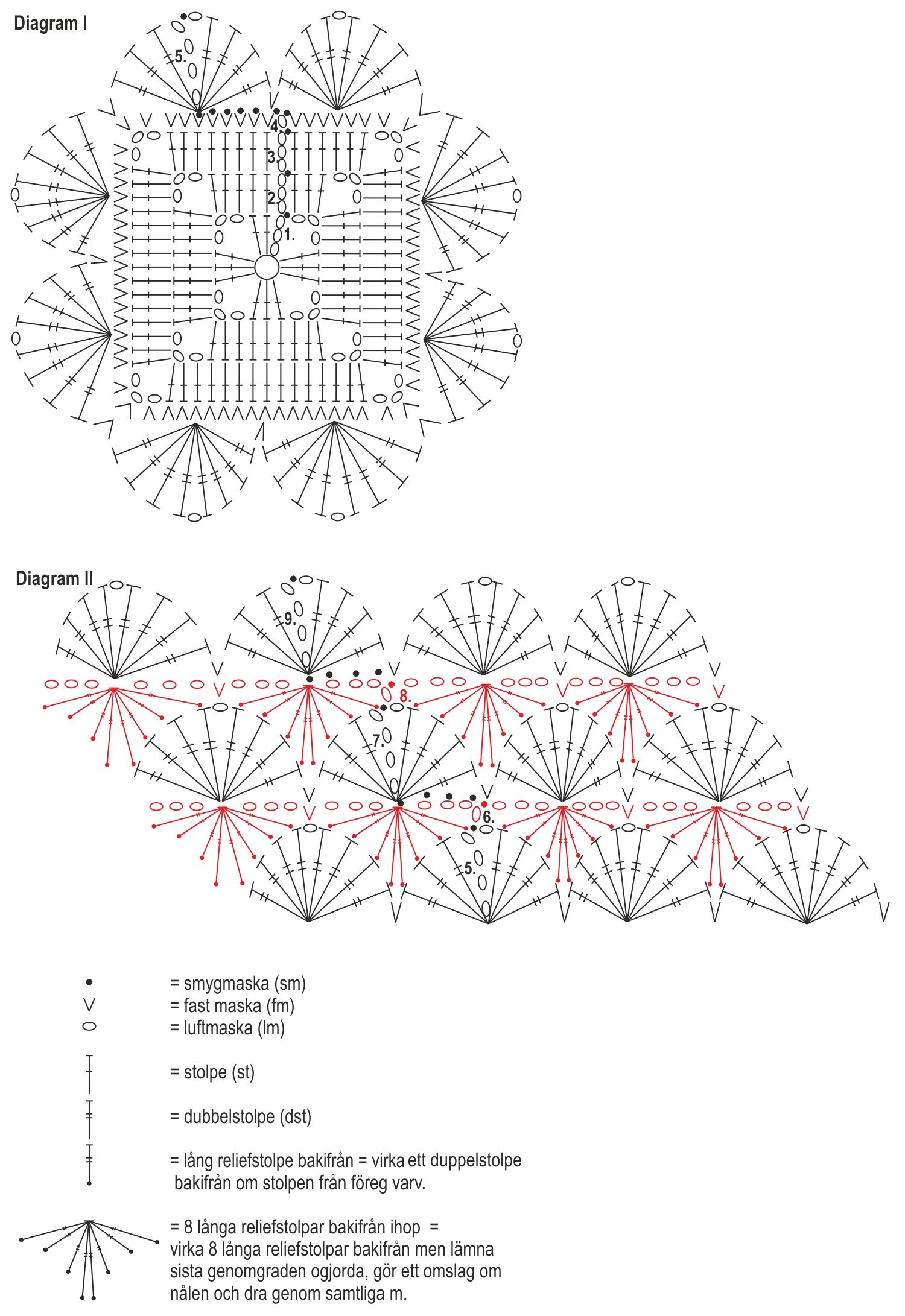 Diagram I

5.

4.

3.

2.

1.

Diagram II

9.

8.

7.

6.

5.

= smygmaska (sm)
= fast maska (fm)
= luftmaska (lm)

= stolpe (st)

= dubbelstolpe (dst)

= lång reliefstolpe bakifrån = virka ett duppelstolpe bakifrån om stolpen från föreg varv.

= 8 långa reliefstolpar bakifrån ihop = virka 8 långa reliefstolpar bakifrån men lämna sista genomgraden ogjorda, gör ett omslag om nålen och dra genom samtliga m.