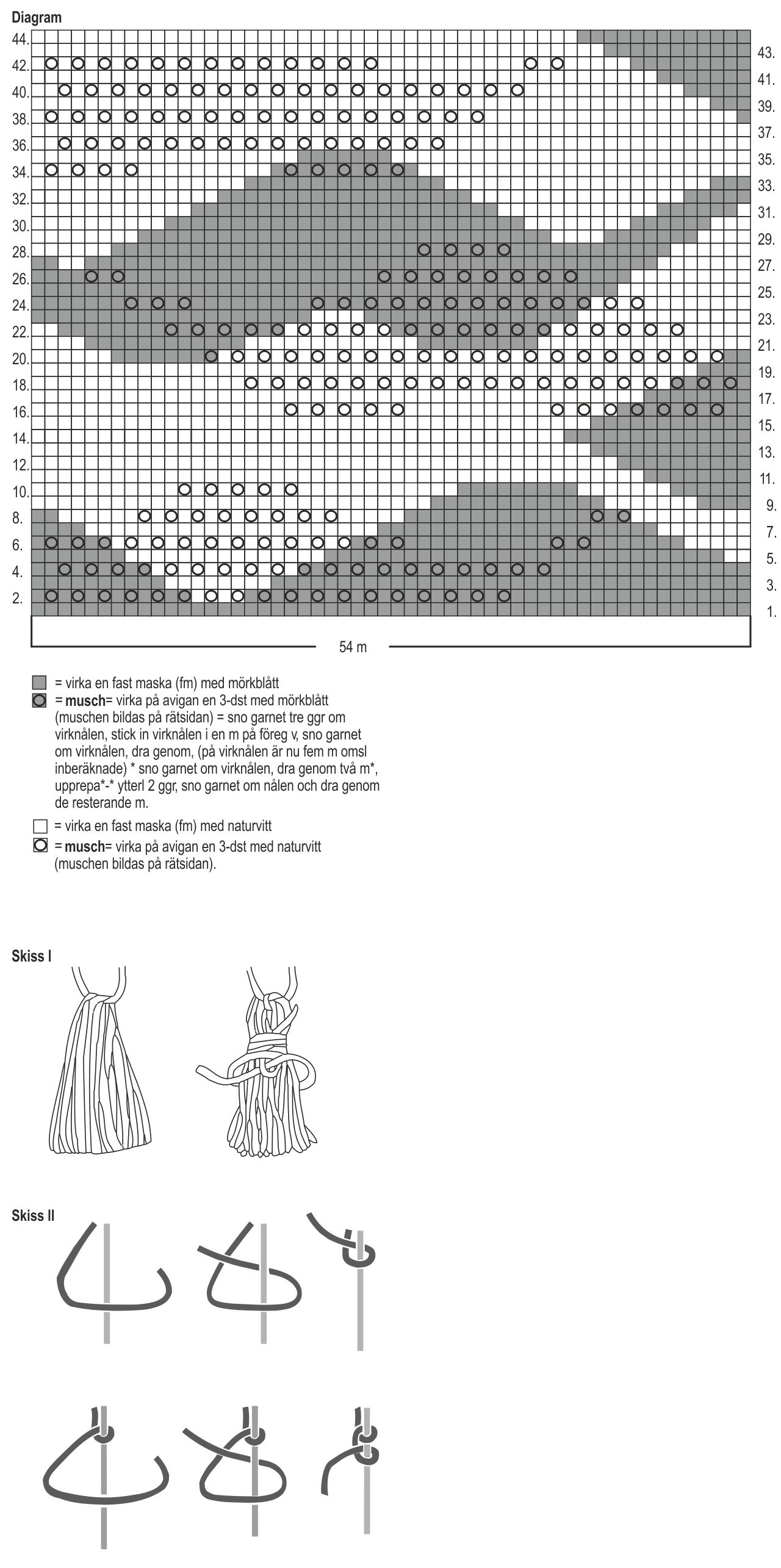 Diagram

44.
42.
40.
38.
36.
34.
32.
30.
28.
26.
24.
22.
20.
18.
16.
14.
12.
10.
8.
6.
4.
2.

43.
41.
39.
37.
35.
33.
31.
29.
27.
25.
23.
21.
19.
17.
15.
13.
11.
9.
7.
5.
3.
1.

54 m

= virka en fast maska (fm) med mörkblått

= **musch**= virka på avigan en 3-dst med mörkblått (muschen bildas på rätsidan) = sno garnet tre ggr om virknålen, stick in virknålen i en m på föreg v, sno garnet om virknålen, dra genom, (på virknålen är nu fem m omsl inberäknade) * sno garnet om virknålen, dra genom två m*, upprepa*-* ytterl 2 ggr, sno garnet om nålen och dra genom de resterande m.

= virka en fast maska (fm) med naturvitt

= **musch**= virka på avigan en 3-dst med naturvitt (muschen bildas på rätsidan).

Skiss I

Skiss II