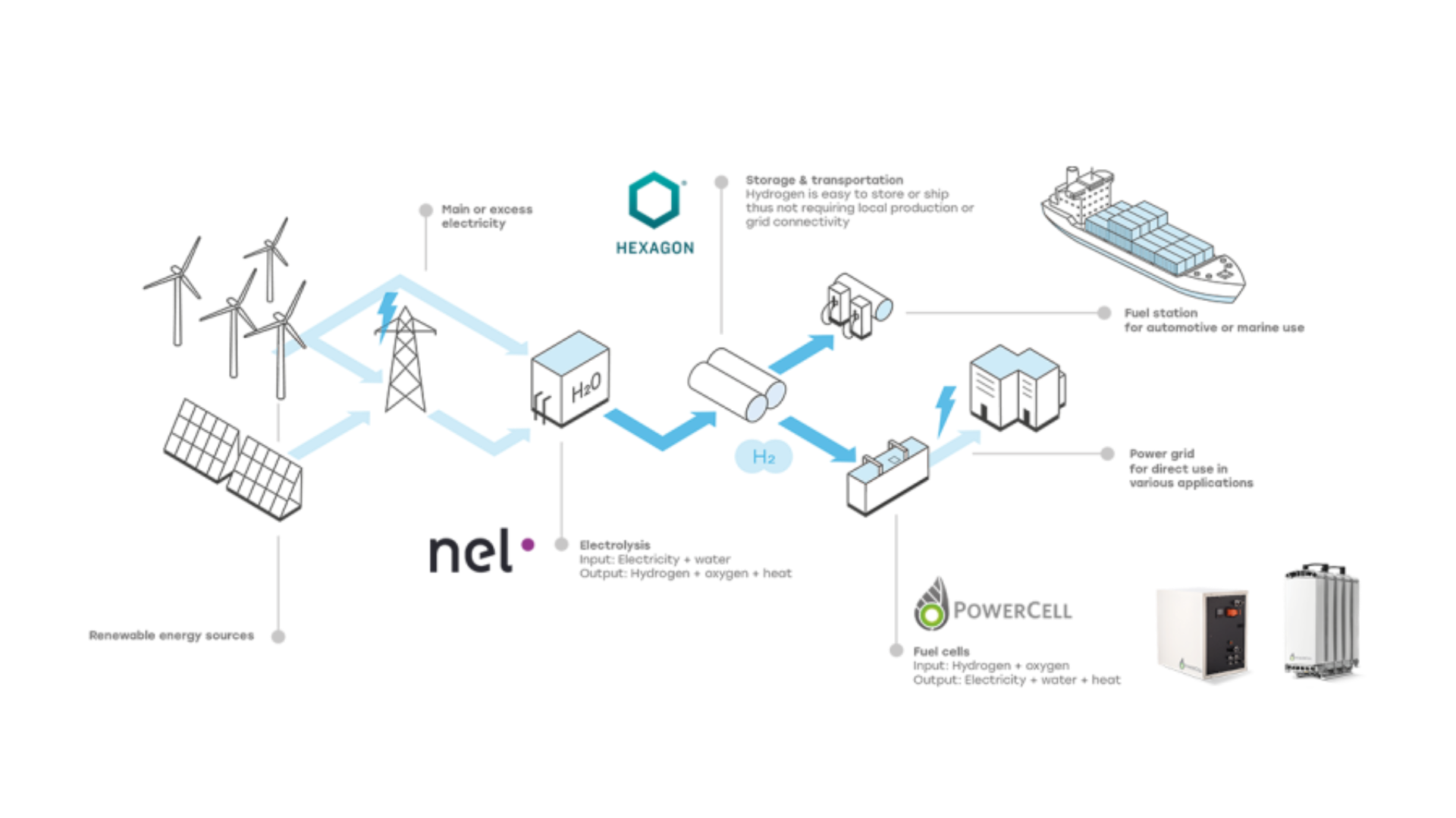 Main or excess electricity

HEXAGON

Storage & transportation
Hydrogen is easy to store or ship thus not requiring local production or grid connectivity

Fuel station
for automotive or marine use

$H_2O$

$H_2$

Power grid
for direct use in various applications

nel

Electrolysis
Input: Electricity + water
Output: Hydrogen + oxygen + heat

Renewable energy sources

POWERCELL

Fuel cells
Input: Hydrogen + oxygen
Output: Electricity + water + heat