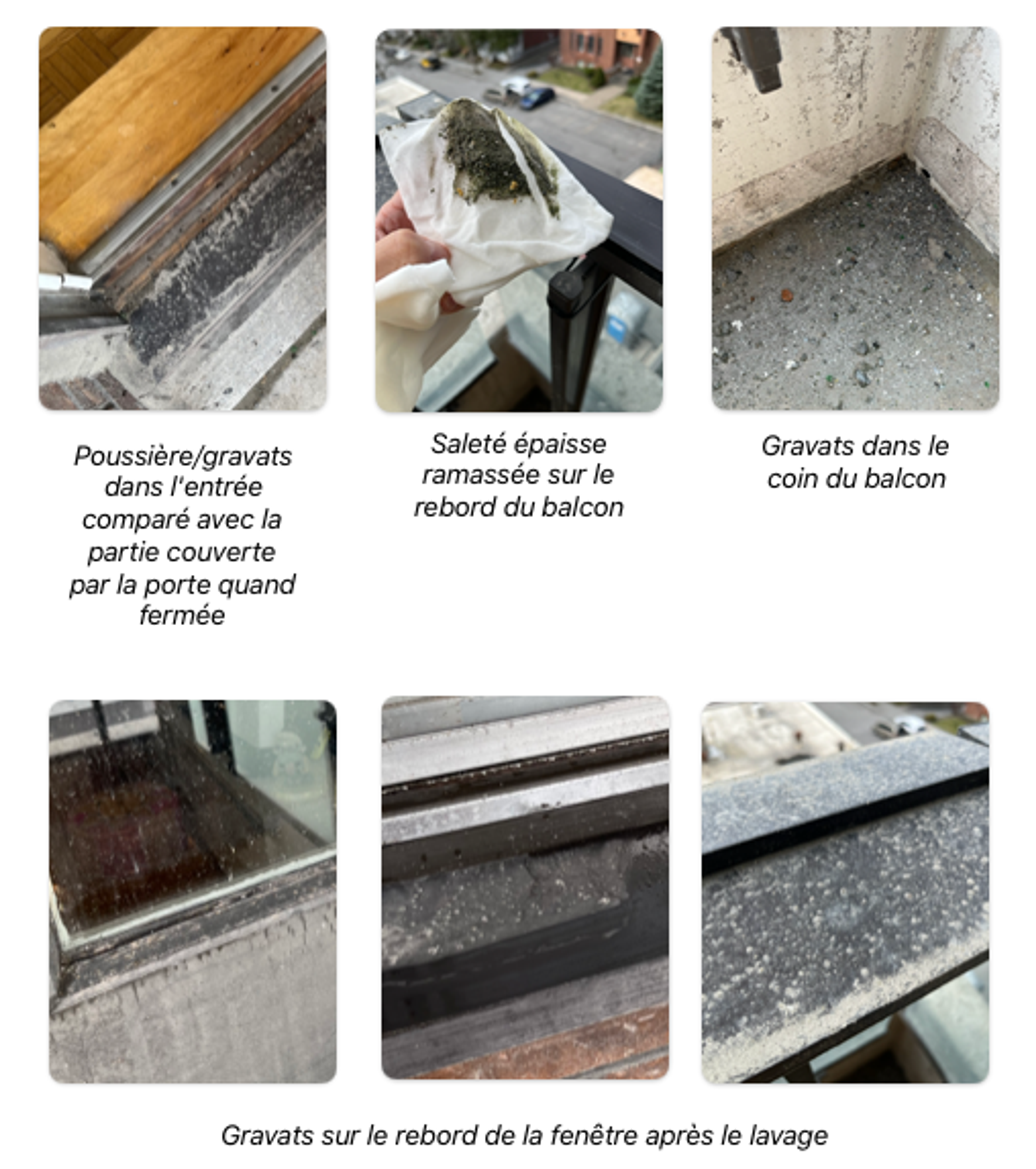 Poussière/gravats dans l'entrée comparé avec la partie couverte par la porte quand fermée

Saleté épaisse ramassée sur le rebord du balcon

Gravats dans le coin du balcon

Gravats sur le rebord de la fenêtre après le lavage