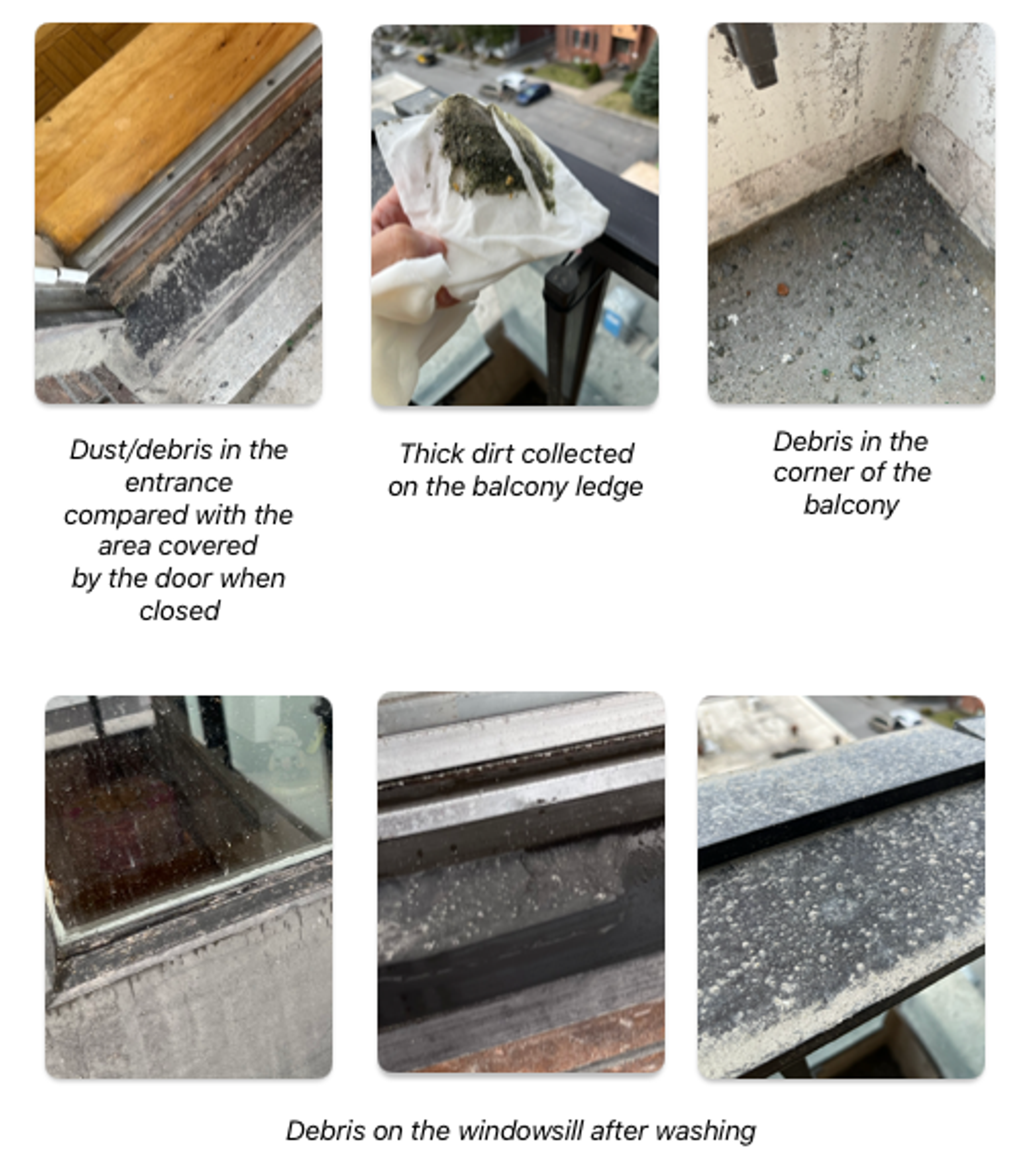 Dust/debris in the entrance compared with the area covered by the door when closed

Thick dirt collected on the balcony ledge

Debris in the corner of the balcony

Debris on the windowsill after washing