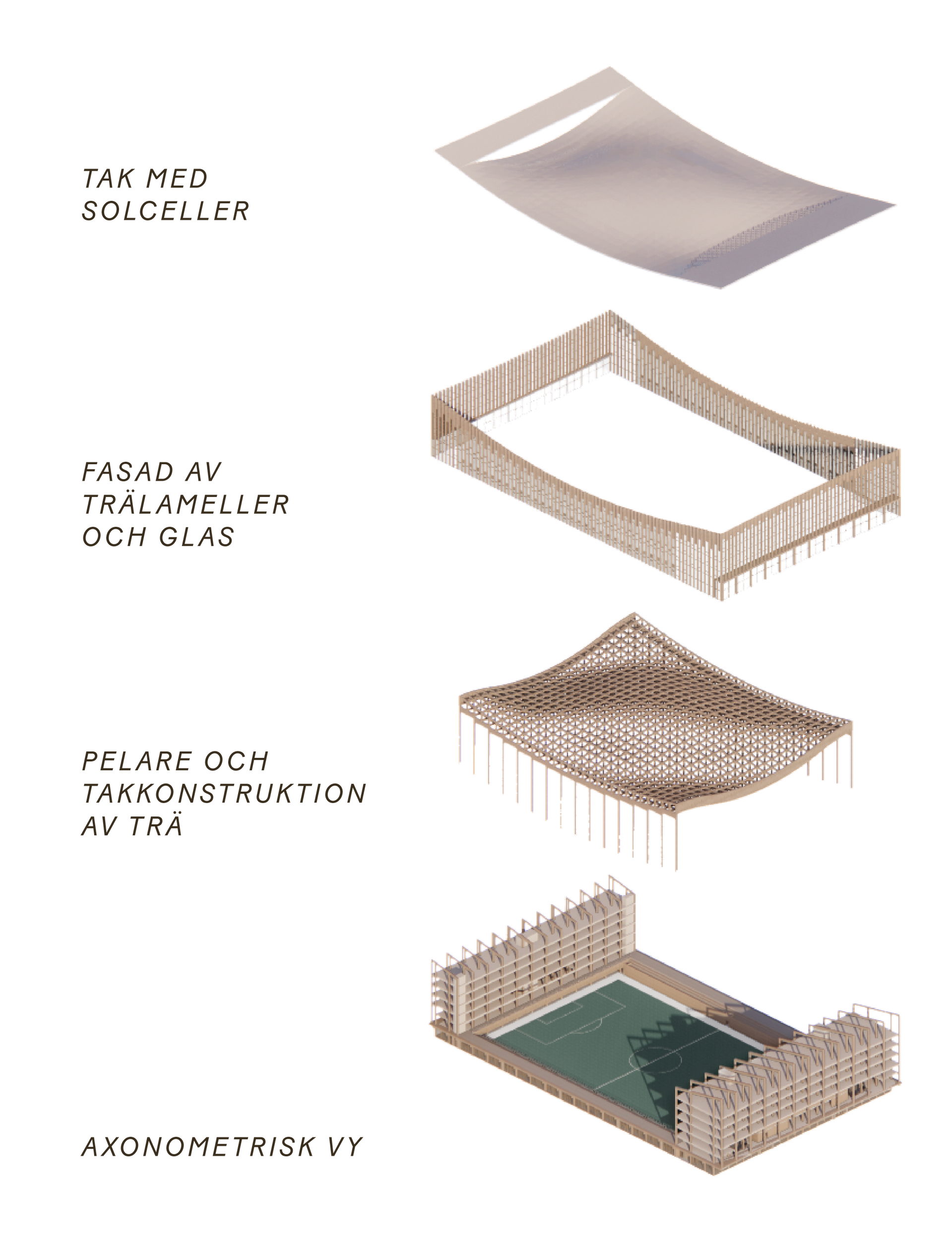 TAK MED SOLCELLER

FASAD AV TRÄLAMELLER OCH GLAS

PELARE OCH TAKKONSTRUKTION AV TRÄ

AXONOMETRISK VY