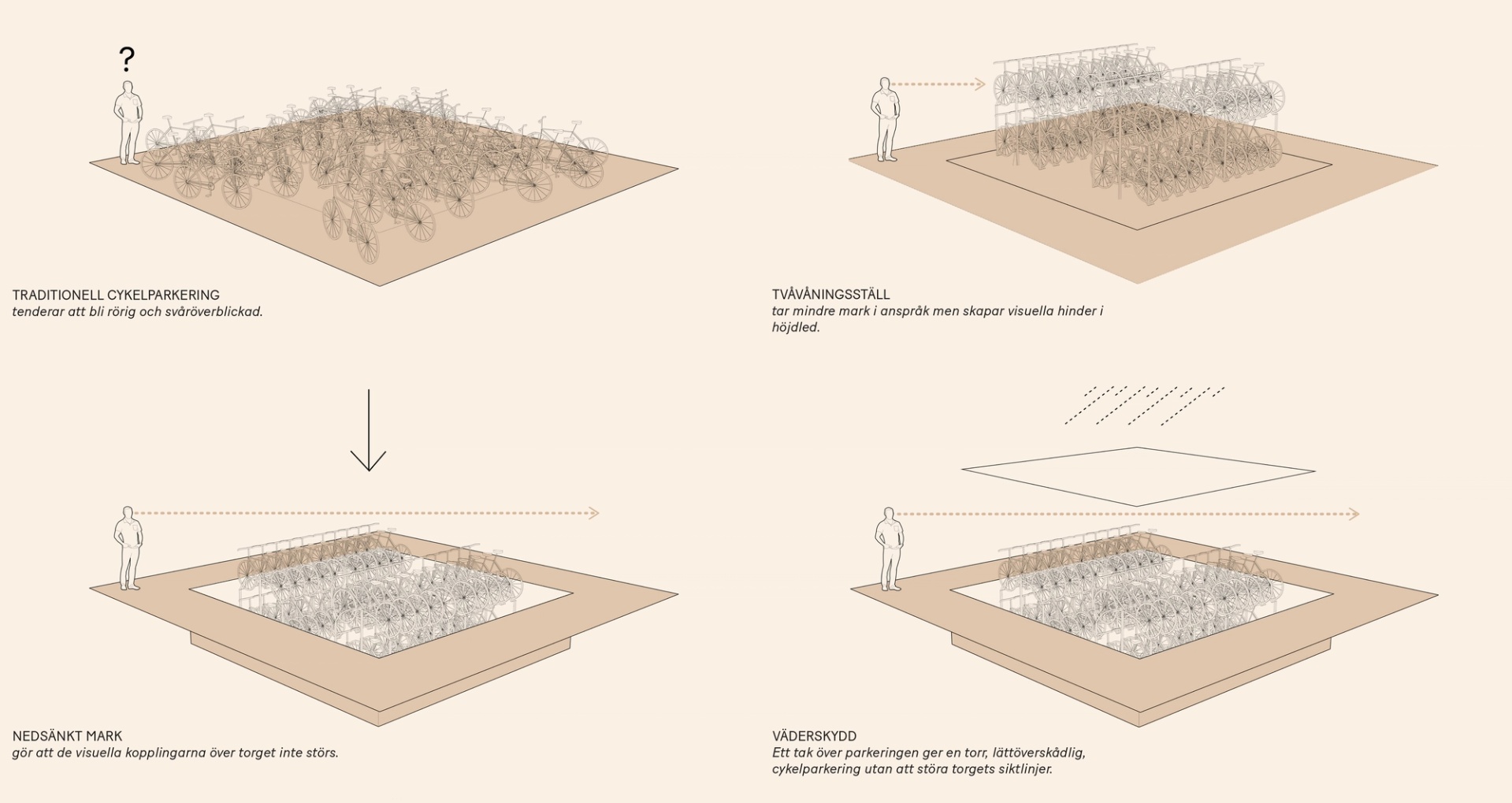 ?

TRADITIONELL CYKELPARKERING
tenderar att bli rörig och svåröverblickad.

TVÅVÅNINGSSTÄLL
tar mindre mark i anspråk men skapar visuella hinder i höjdled.

NEDSÄNKT MARK
gör att de visuella kopplingarna över torget inte störs.

VÄDERSKYDD
Ett tak över parkeringen ger en torr, lättöverskådlig, cykelparkering utan att störa torgets siktlinjer.