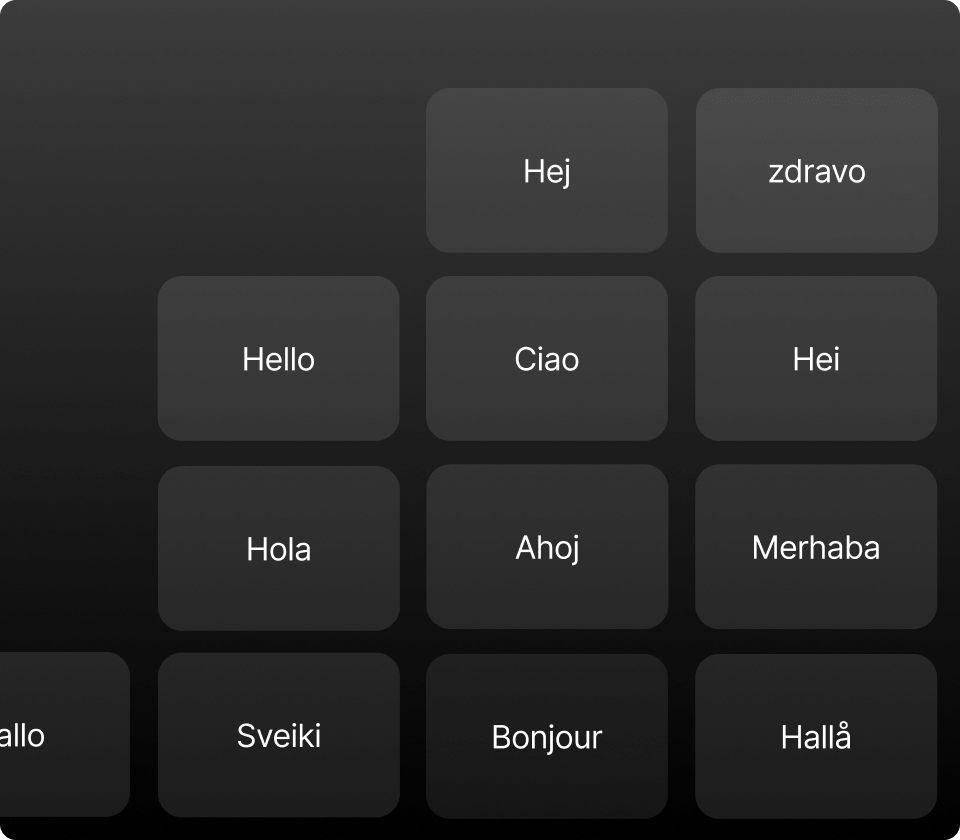 Hej
zdravo
Hello
Ciao
Hei
Hola
Ahoj
Merhaba
allo
Sveiki
Bonjour
Hallå