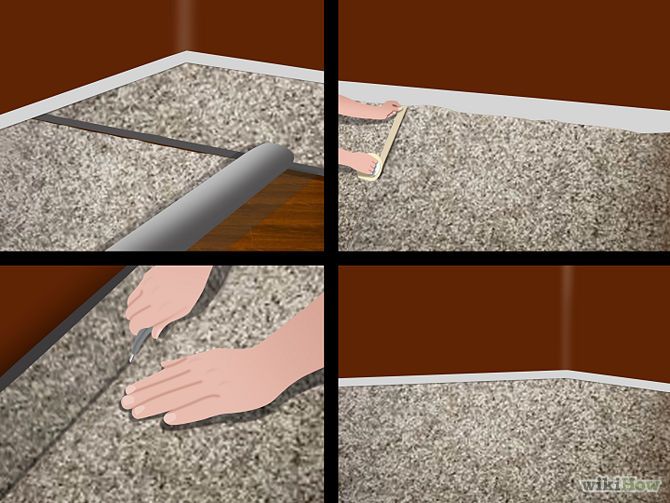 wikiHow