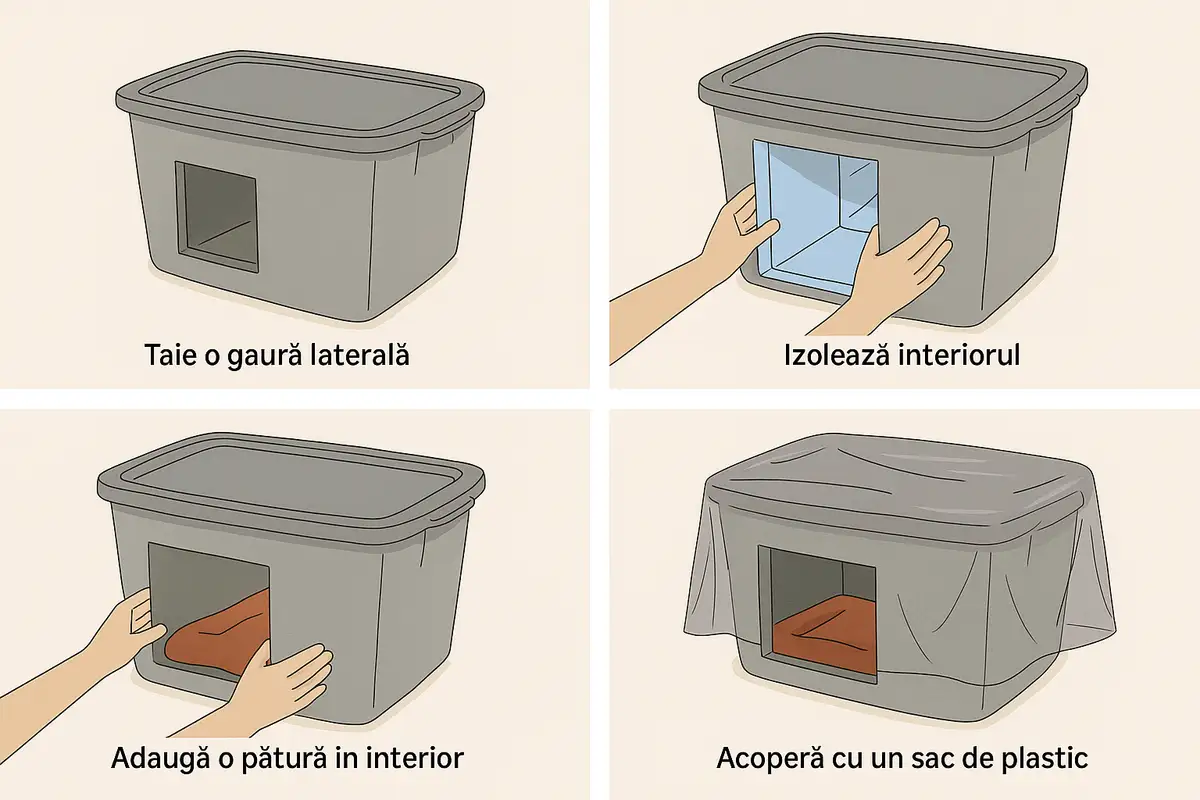 Taie o gaură laterală

Izolează interiorul

Adaugă o pătură in interior

Acoperă cu un sac de plastic