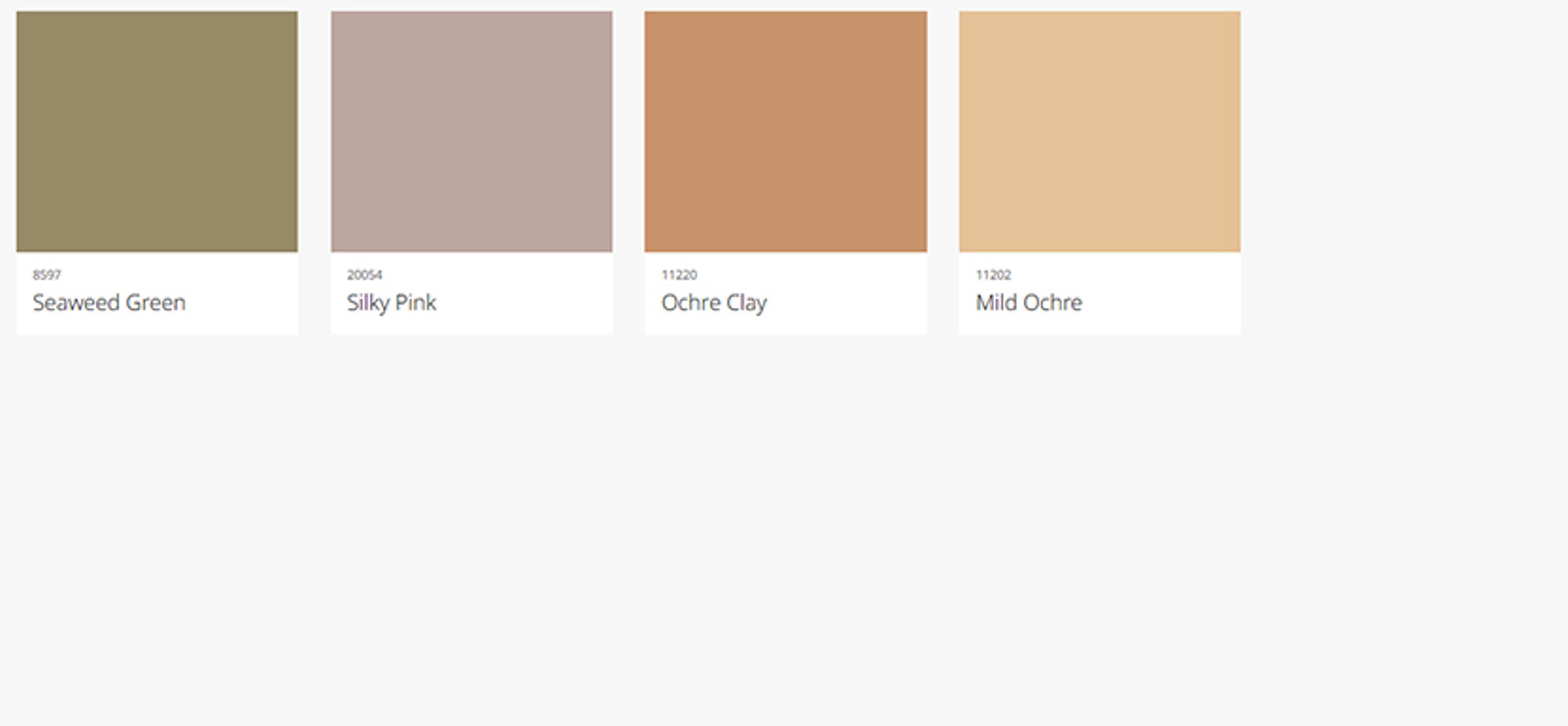 8597
Seaweed Green

20054
Silky Pink

11220
Ochre Clay

11202
Mild Ochre