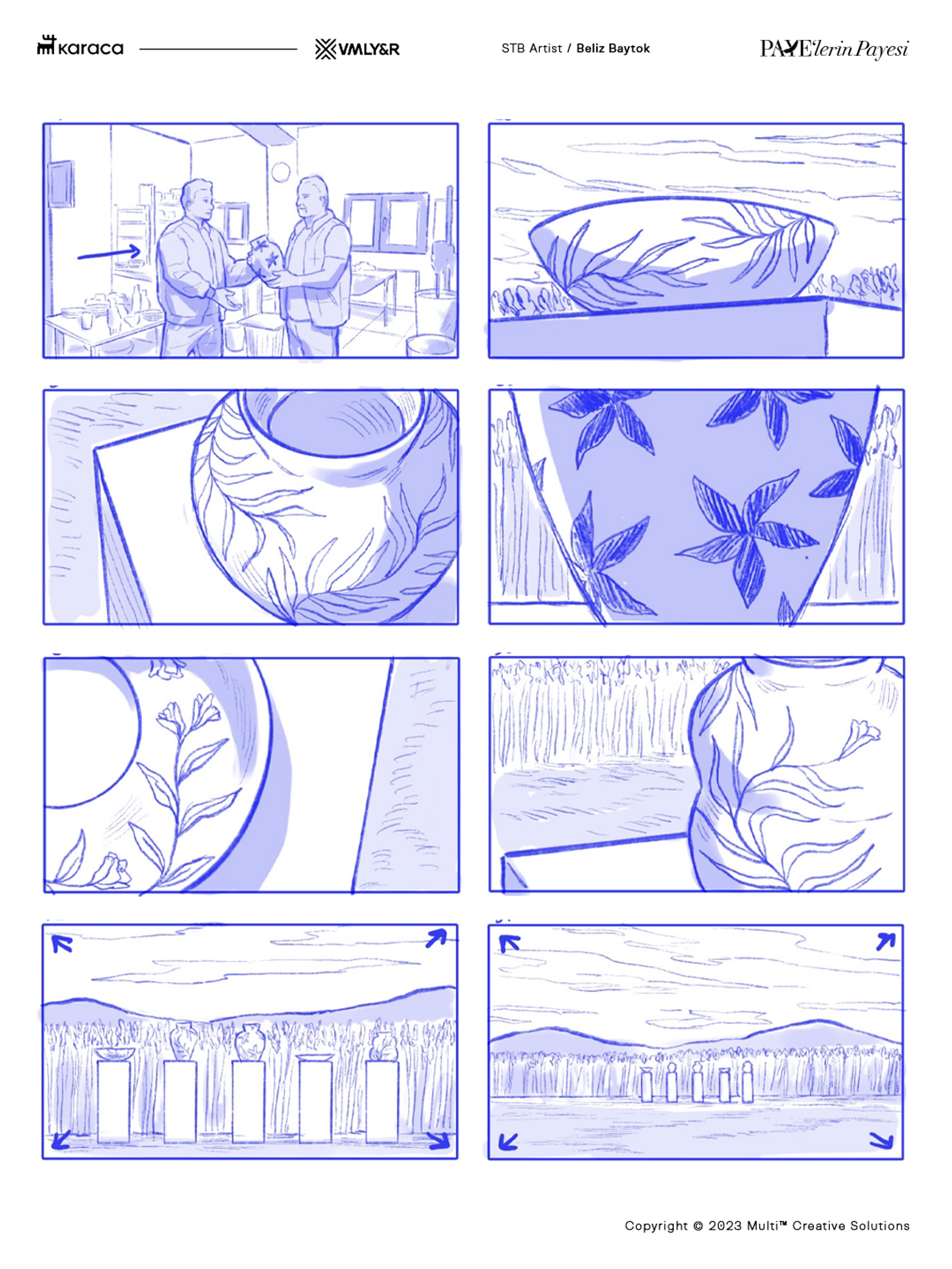 karaca

VMLY&R

STB Artist / Beliz Baytok

PAYE'lerin Payesi

Copyright © 2023 Multi™ Creative Solutions