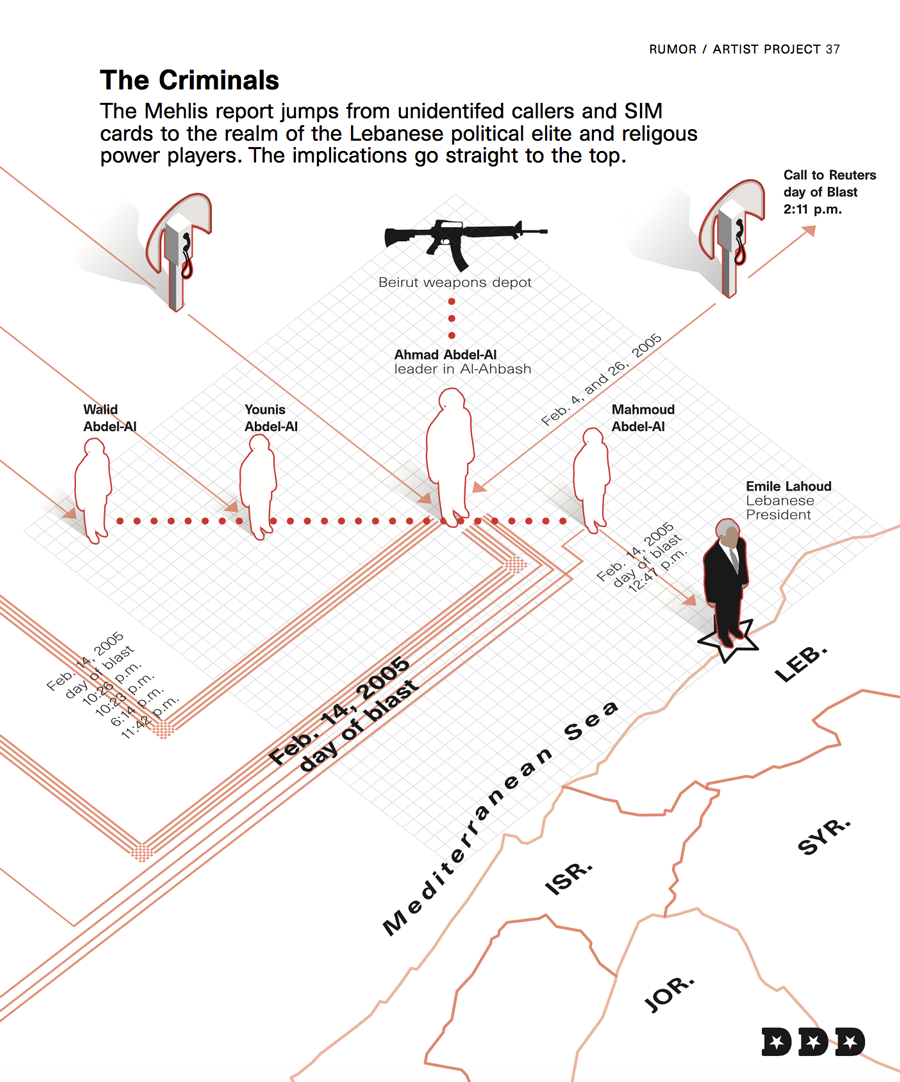 RUMOR / ARTIST PROJECT 37

The Criminals

The Mehlis report jumps from unidentifed callers and SIM cards to the realm of the Lebanese political elite and religous power players. The implications go straight to the top.

Call to Reuters day of Blast 2:11 p.m.

Beirut weapons depot

Ahmad Abdel-Al leader in Al-Ahbash

Feb. 4, and 26, 2005

Walid Abdel-Al

Younis Abdel-Al

Mahmoud Abdel-Al

Emile Lahoud Lebanese President

Feb. 14, 2005 day of blast 12:47 p.m.

Feb. 14, 2005 day of blast 10:26 p.m. 10:29 p.m. 6:14 p.m. 11:42 p.m.

Feb. 14, 2005 day of blast

Mediterranean Sea

LEB.

SYR.

ISR.

JOR.

DDD