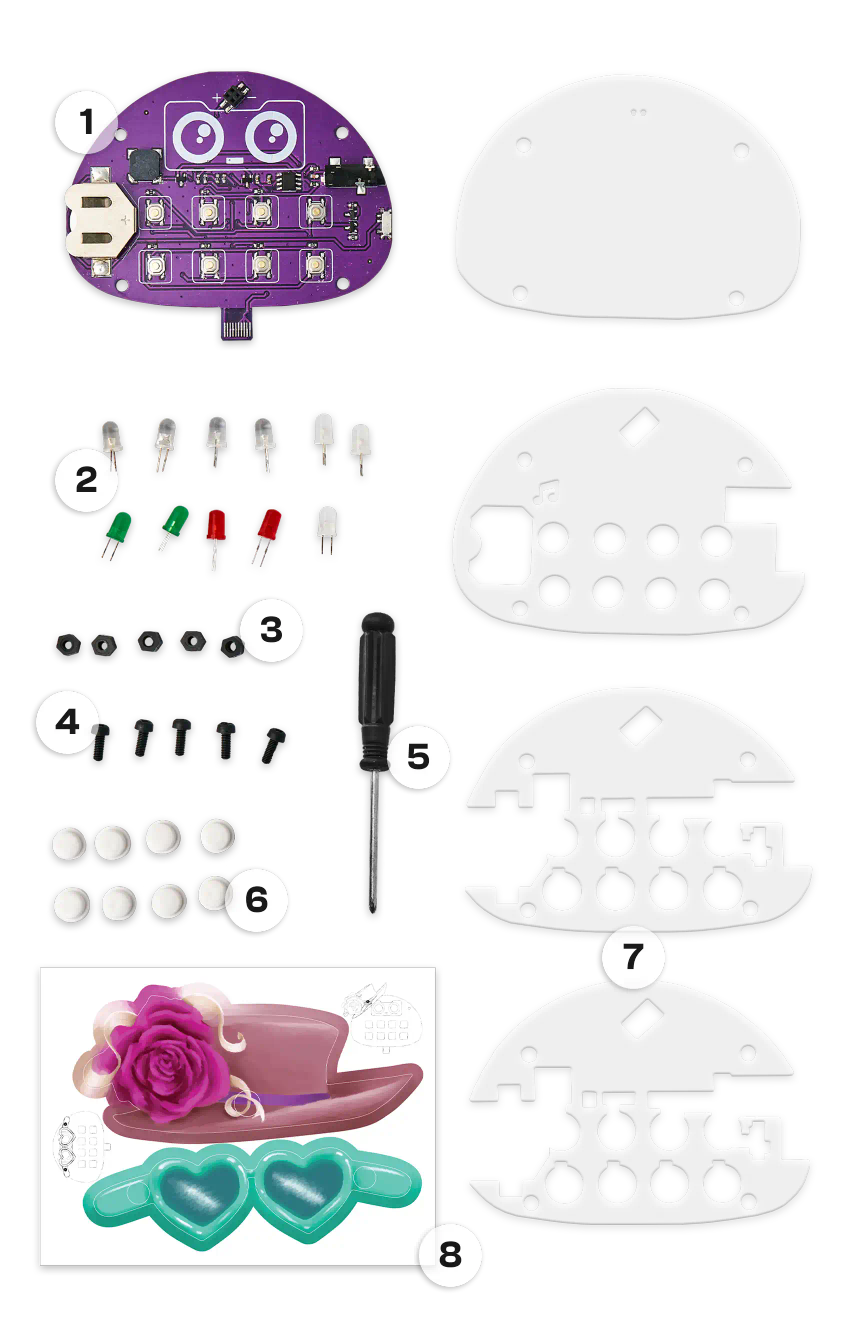 1

2

3

4

5

6

7

8