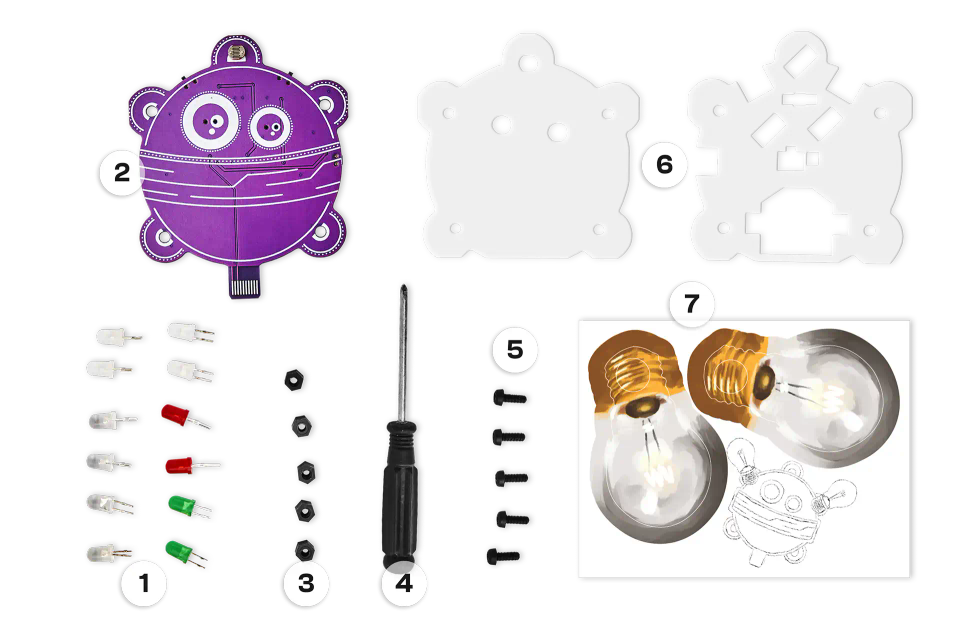 2

6

7

5

1

3

4