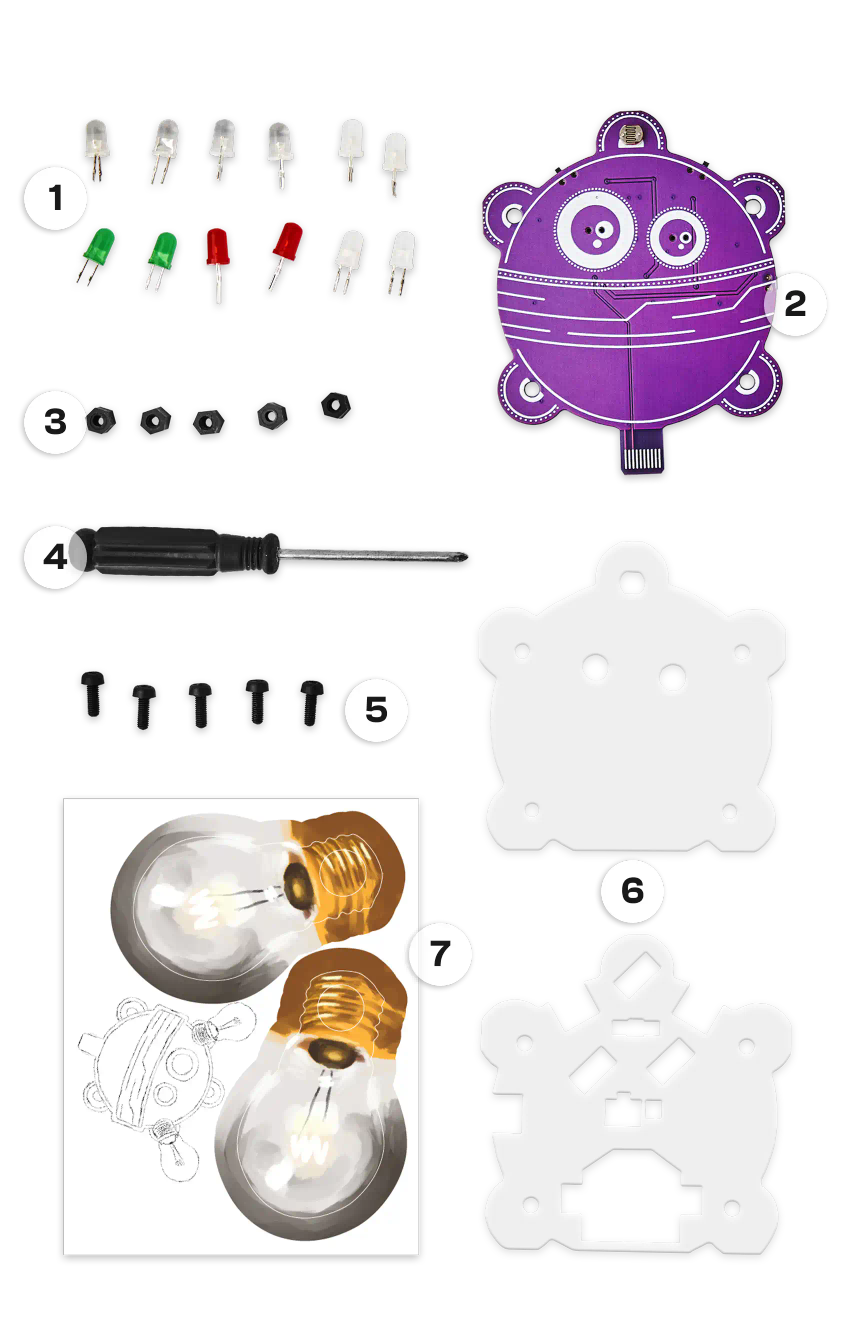 1

2

3

4

5

6

7