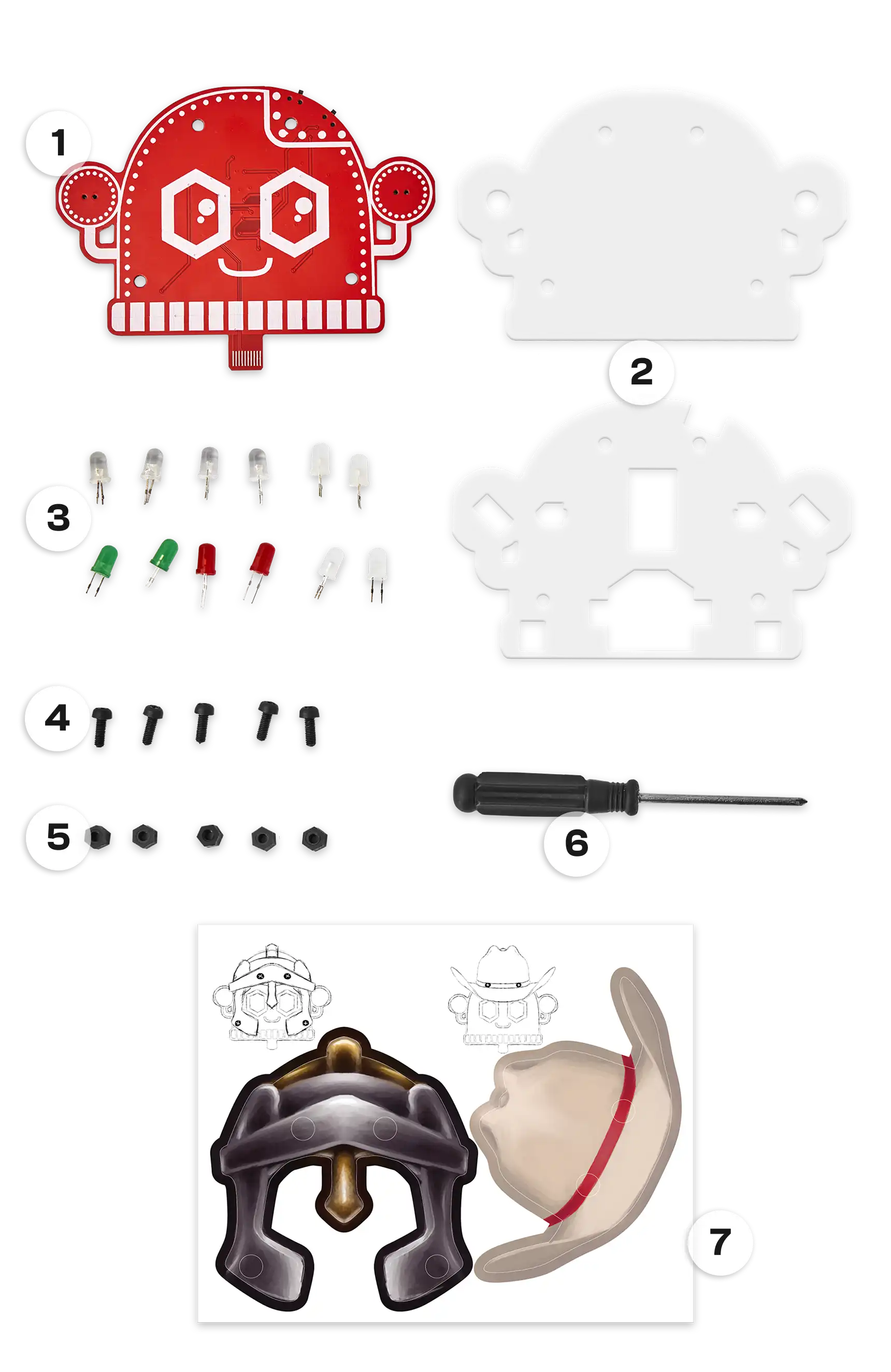 1

2

3

4

5

6

7