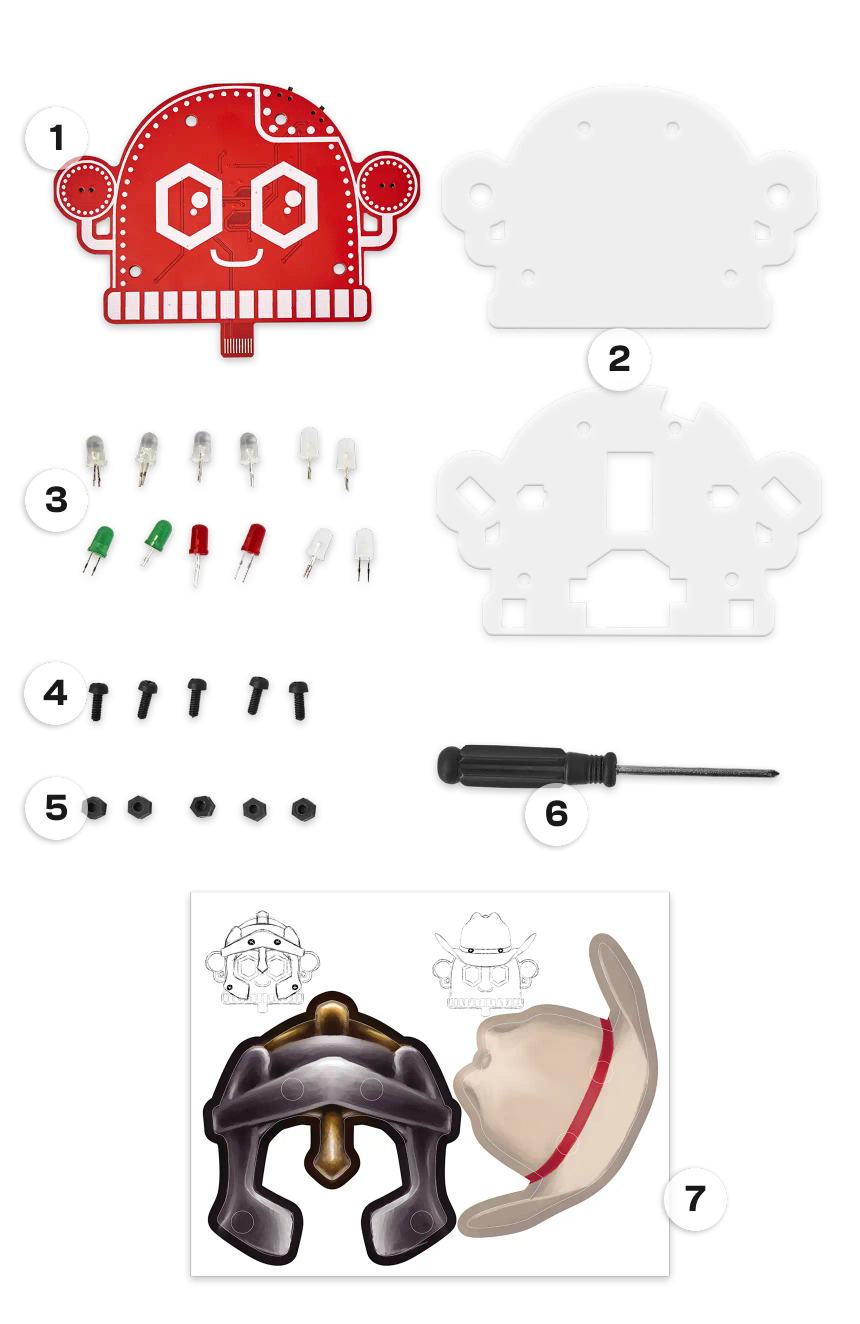 1

2

3

4

5

6

7