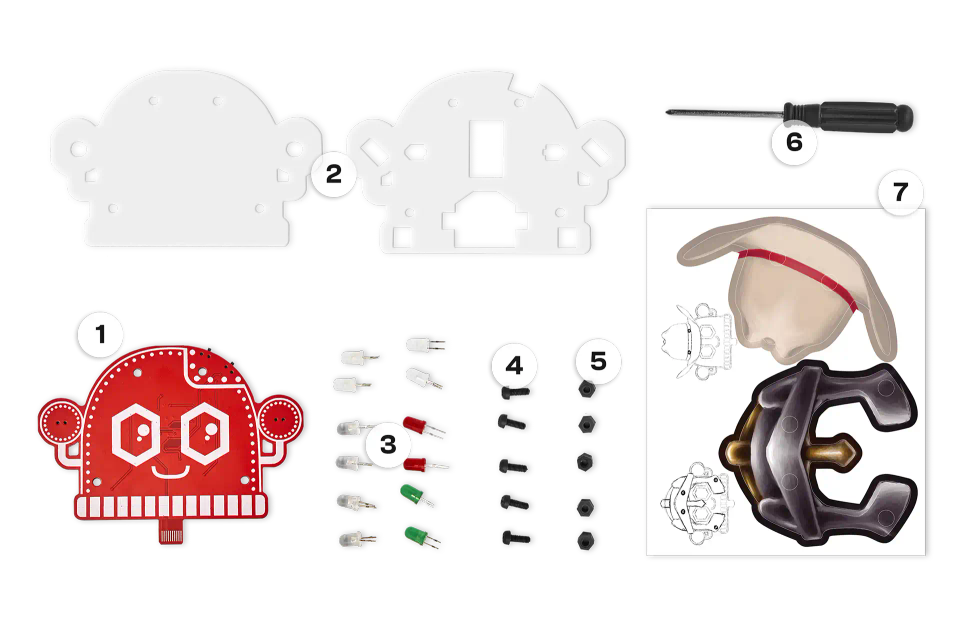 2

6

7

1

3

4

5