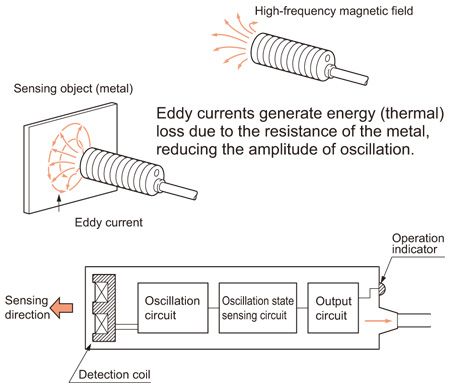 High-frequency magnetic field

Sensing object (metal)

Eddy currents generate energy (thermal) loss due to the resistance of the metal, reducing the amplitude of oscillation.

Eddy current

Operation indicator

Sensing direction

Oscillation circuit

Oscillation state sensing circuit

Output circuit

Detection coil