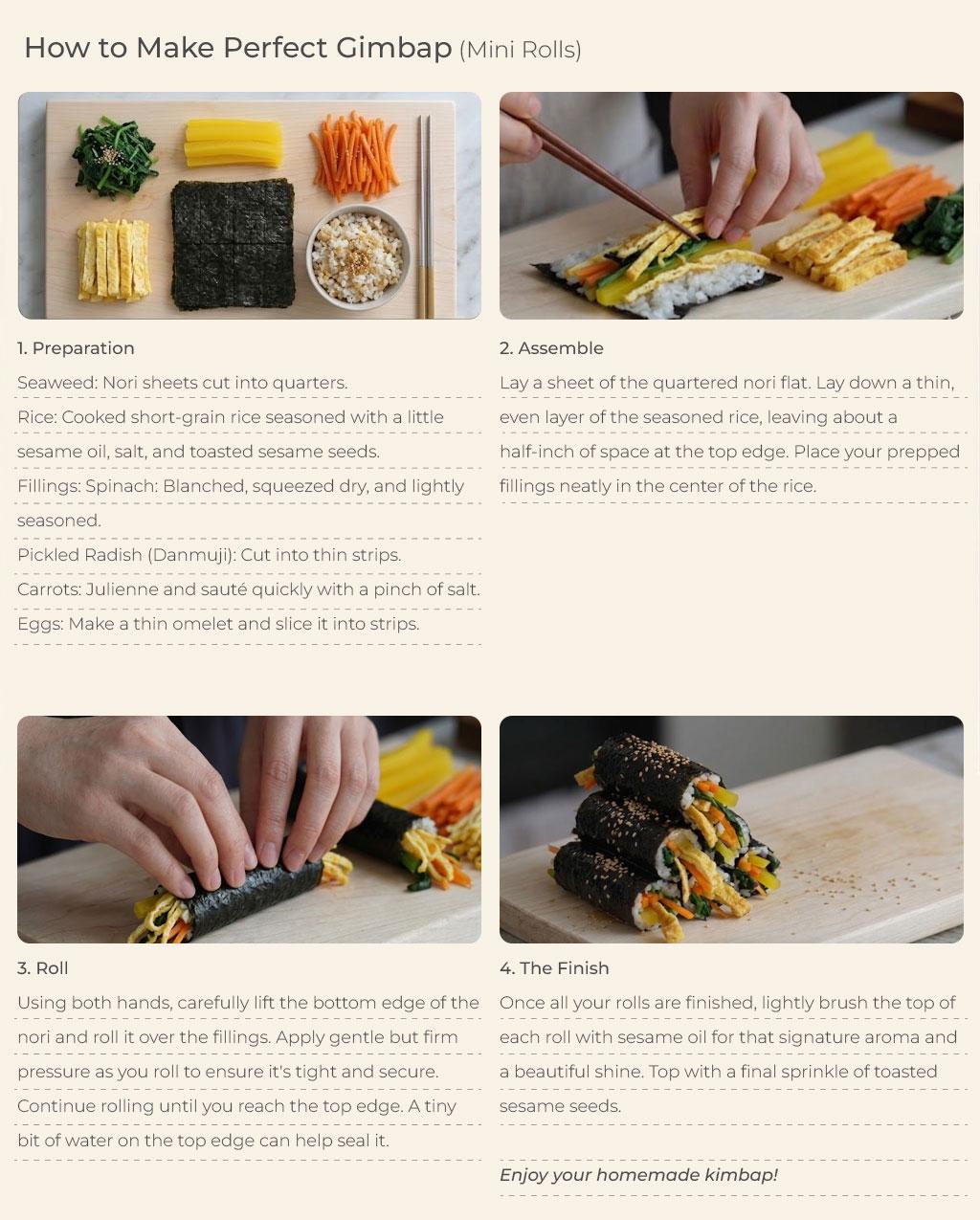 How to Make Perfect Gimbap (Mini Rolls)

1. Preparation

Seaweed: Nori sheets cut into quarters.

Rice: Cooked short-grain rice seasoned with a little sesame oil, salt, and toasted sesame seeds.

Fillings: Spinach: Blanched, squeezed dry, and lightly seasoned.

Pickled Radish (Danmuji): Cut into thin strips.

Carrots: Julienne and sauté quickly with a pinch of salt.

Eggs: Make a thin omelet and slice it into strips.

2. Assemble

Lay a sheet of the quartered nori flat. Lay down a thin, even layer of the seasoned rice, leaving about a half-inch of space at the top edge. Place your prepped fillings neatly in the center of the rice.

3. Roll

Using both hands, carefully lift the bottom edge of the nori and roll it over the fillings. Apply gentle but firm pressure as you roll to ensure it's tight and secure. Continue rolling until you reach the top edge. A tiny bit of water on the top edge can help seal it.

4. The Finish

Once all your rolls are finished, lightly brush the top of each roll with sesame oil for that signature aroma and a beautiful shine. Top with a final sprinkle of toasted sesame seeds.

Enjoy your homemade kimbap!