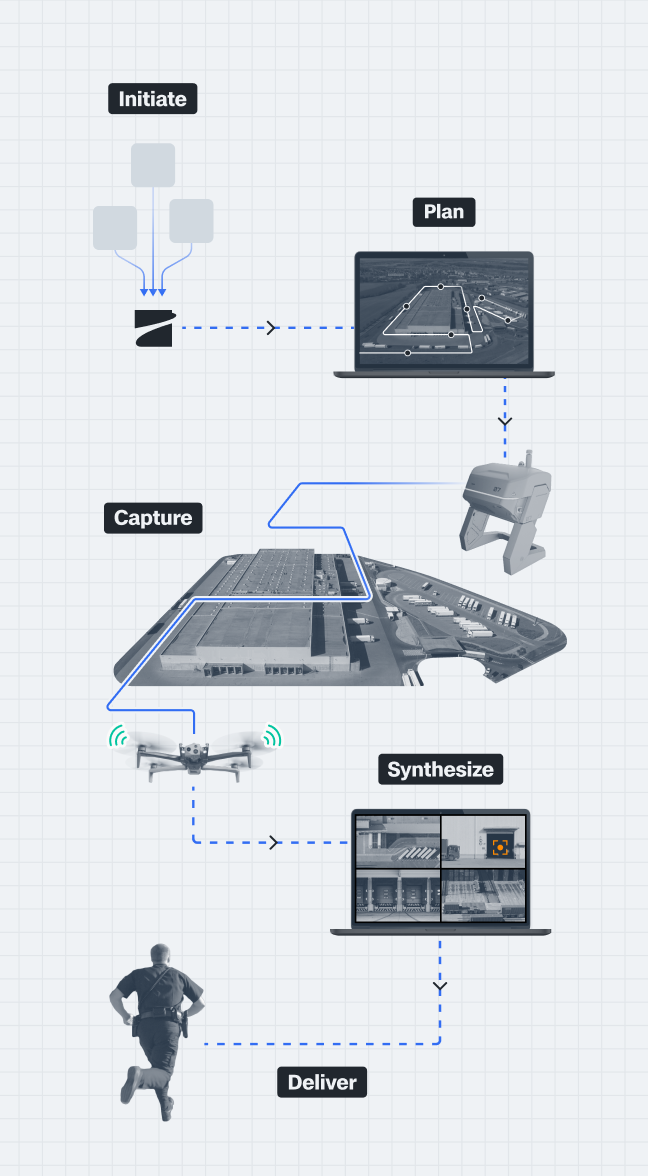 Initiate

Plan

Capture

Synthesize

Deliver