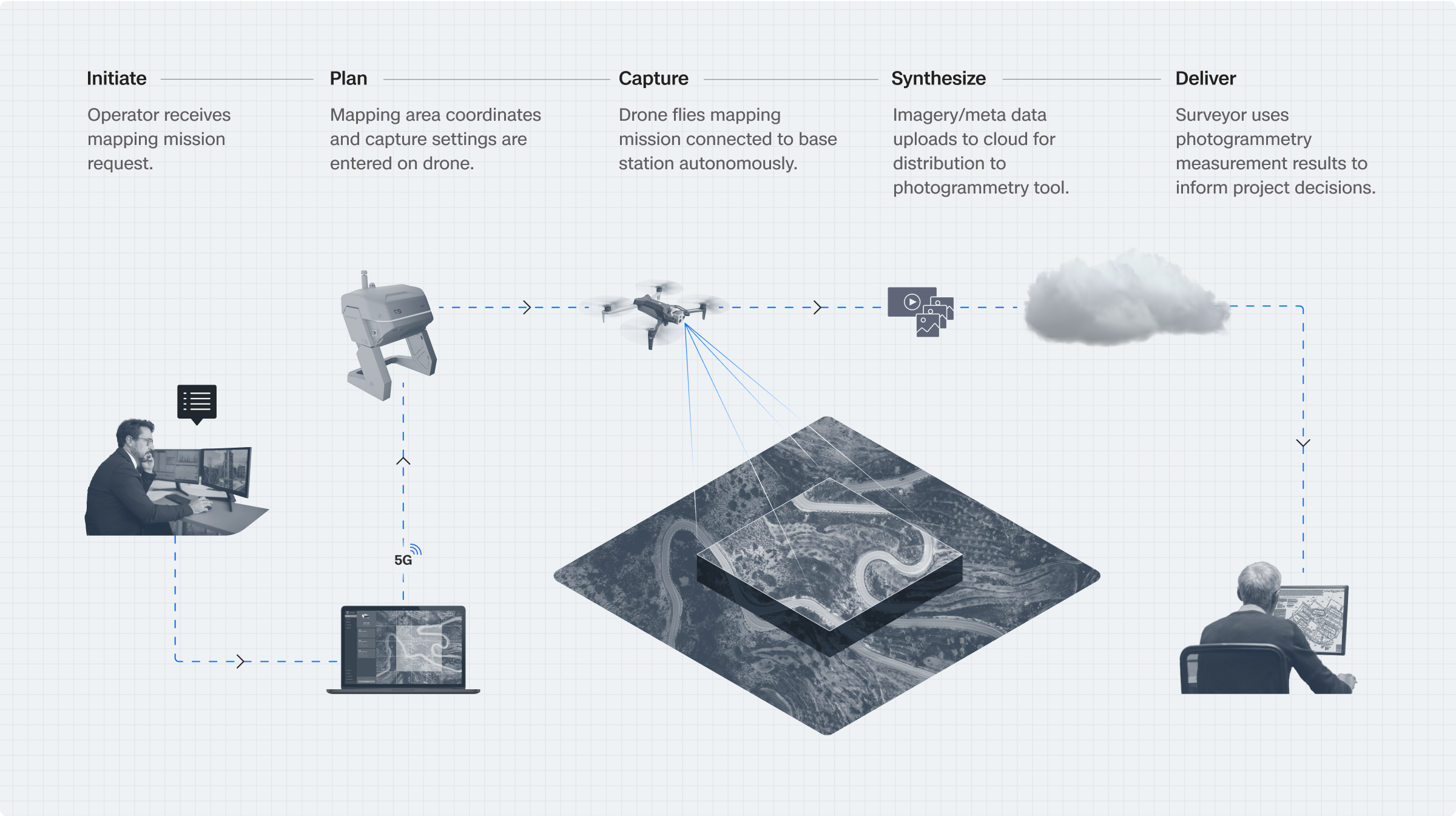 Initiate

Operator receives mapping mission request.

Plan

Mapping area coordinates and capture settings are entered on drone.

Capture

Drone flies mapping mission connected to base station autonomously.

Synthesize

Imagery/meta data uploads to cloud for distribution to photogrammetry tool.

Deliver

Surveyor uses photogrammetry measurement results to inform project decisions.

5G