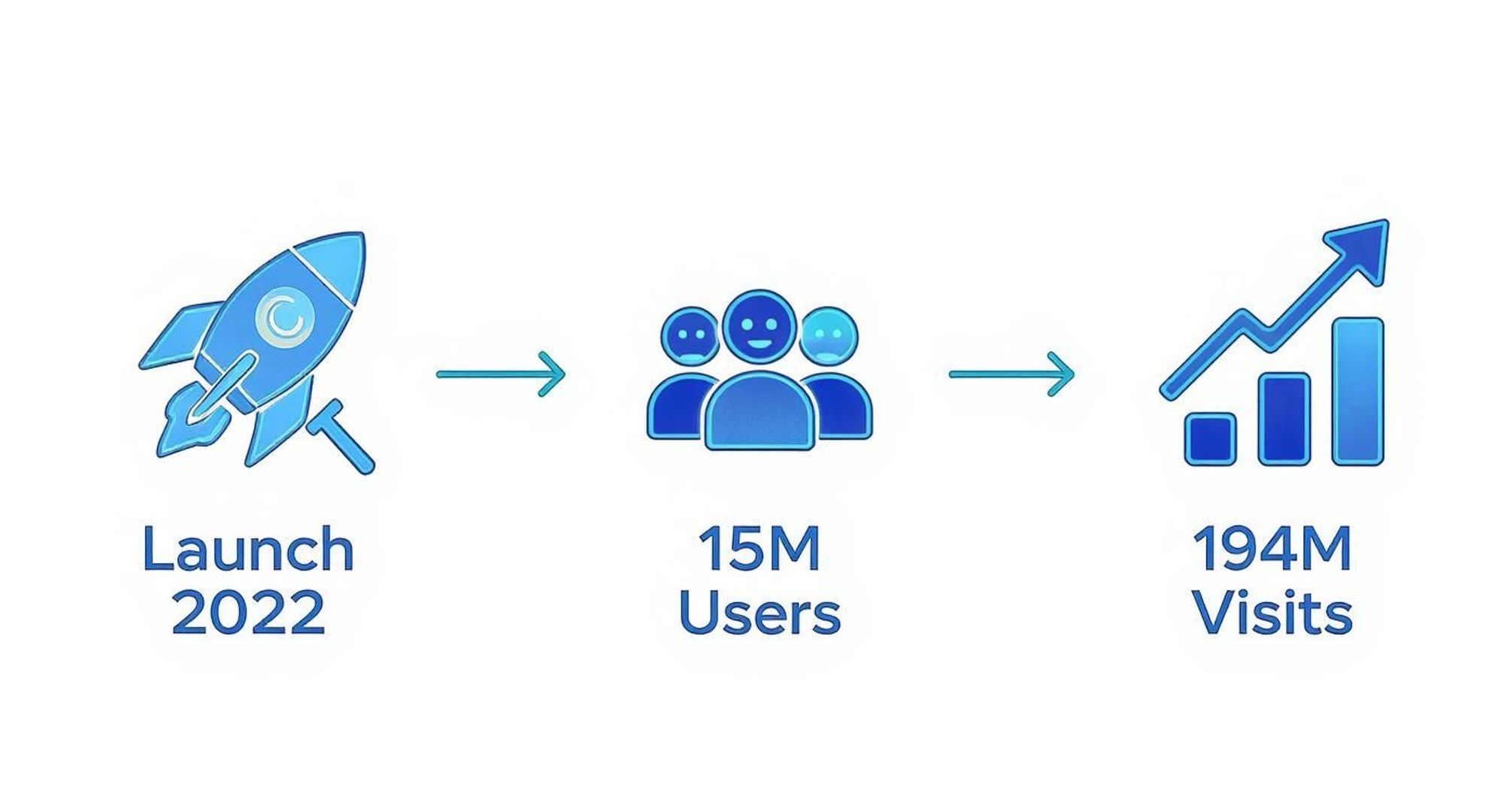 Launch
2022

15M
Users

194M
Visits