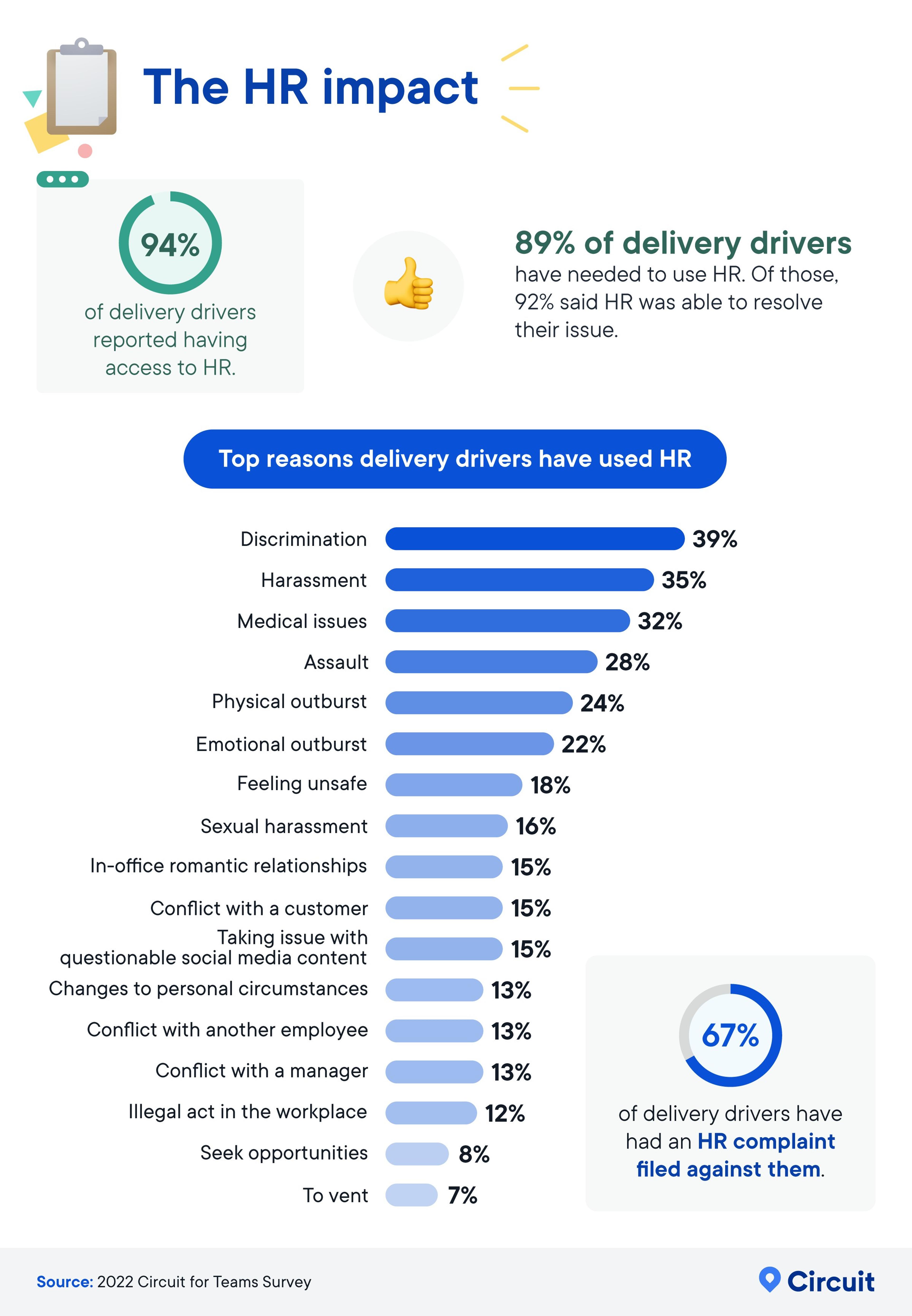 The HR impact

94%

of delivery drivers reported having access to HR.

89% of delivery drivers have needed to use HR. Of those, 92% said HR was able to resolve their issue.

Top reasons delivery drivers have used HR

Discrimination 39%
Harassment 35%
Medical issues 32%
Assault 28%
Physical outburst 24%
Emotional outburst 22%
Feeling unsafe 18%
Sexual harassment 16%
In-office romantic relationships 15%
Conflict with a customer 15%
Taking issue with questionable social media content 15%
Changes to personal circumstances 13%
Conflict with another employee 13%
Conflict with a manager 13%
Illegal act in the workplace 12%
Seek opportunities 8%
To vent 7%

67%

of delivery drivers have had an HR complaint filed against them.

Source: 2022 Circuit for Teams Survey

Circuit