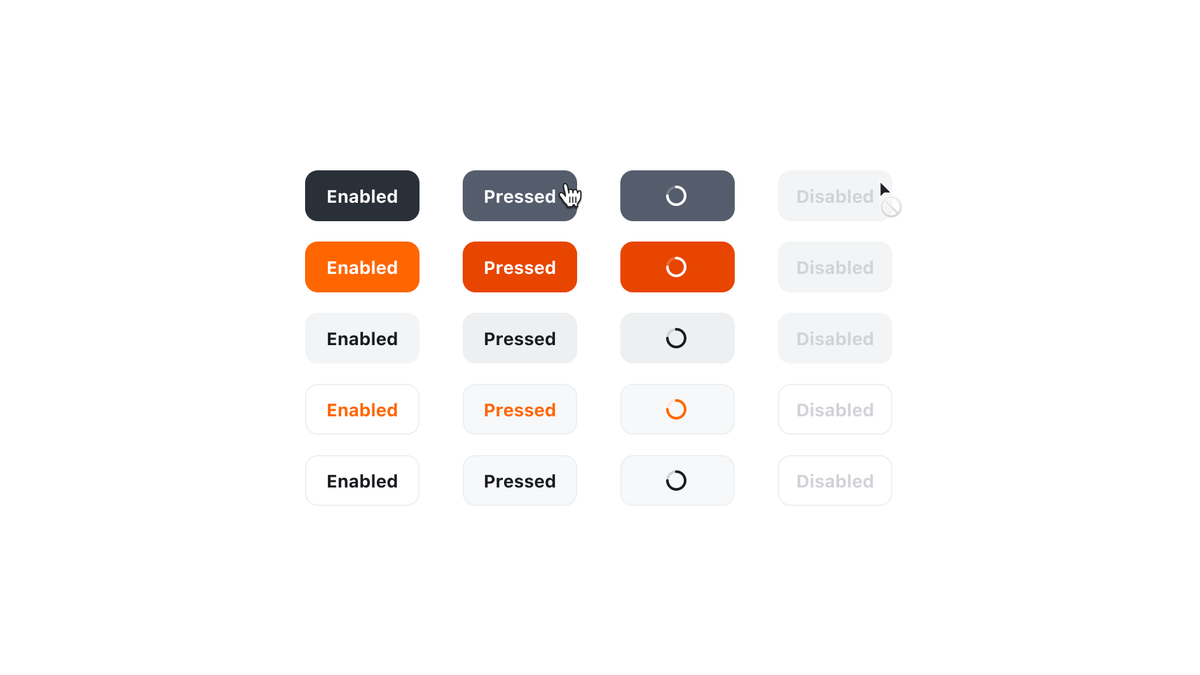 Enabled Pressed Disabled
Enabled Pressed Disabled
Enabled Pressed Disabled
Enabled Pressed Disabled
Enabled Pressed Disabled