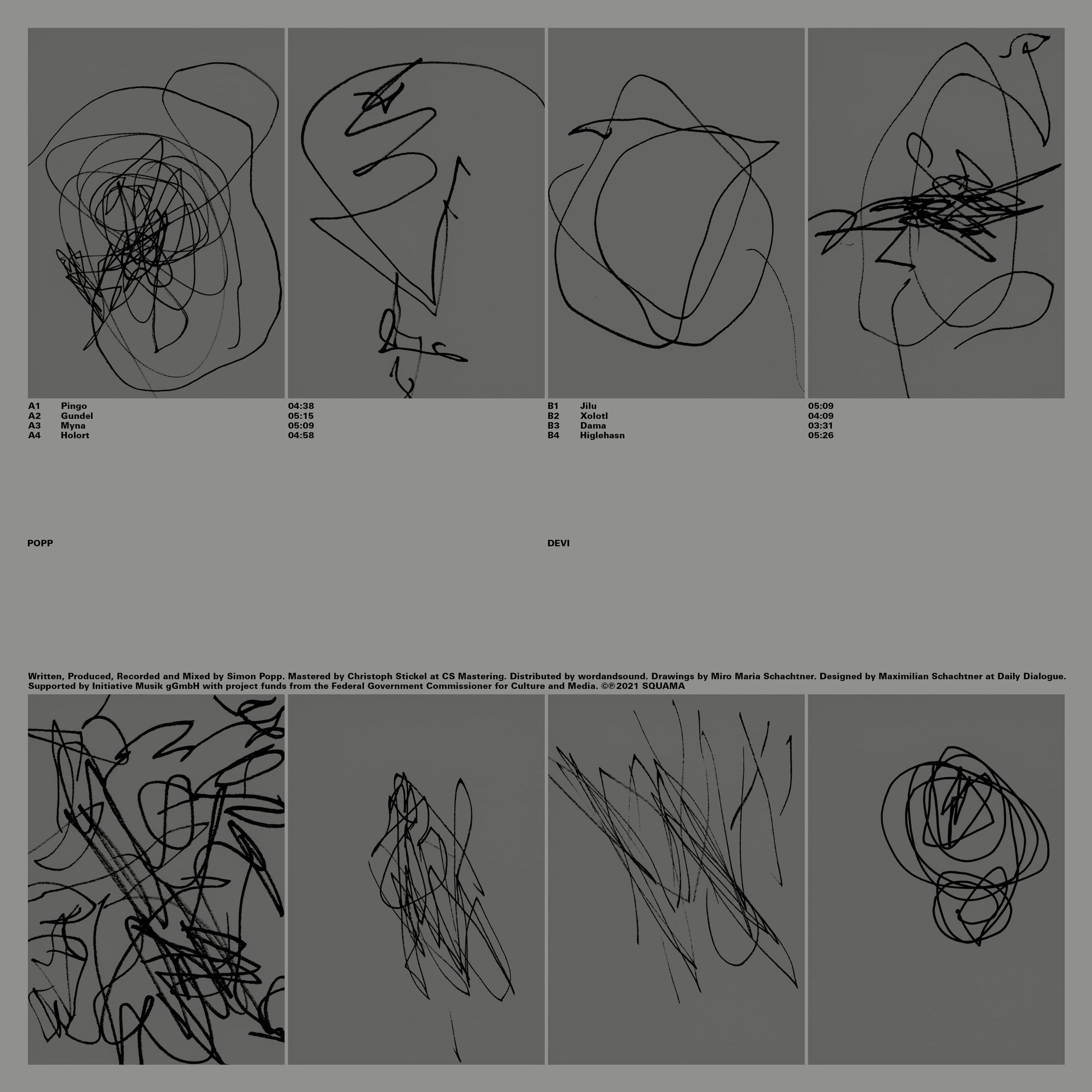 A1 Pingo 04:38
A2 Gundel 05:15
A3 Myna 05:09
A4 Holort 04:58

B1 Jilu 05:09
B2 Xolotl 04:09
B3 Dama 03:31
B4 Higlehasn 05:26

POPP

DEVI

Written, Produced, Recorded and Mixed by Simon Popp. Mastered by Christoph Stickel at CS Mastering. Distributed by wordandsound. Drawings by Miro Maria Schachtner. Designed by Maximilian Schachtner at Daily Dialogue. Supported by Initiative Musik gGmbH with project funds from the Federal Government Commissioner for Culture and Media. ©℗2021 SQUAMA