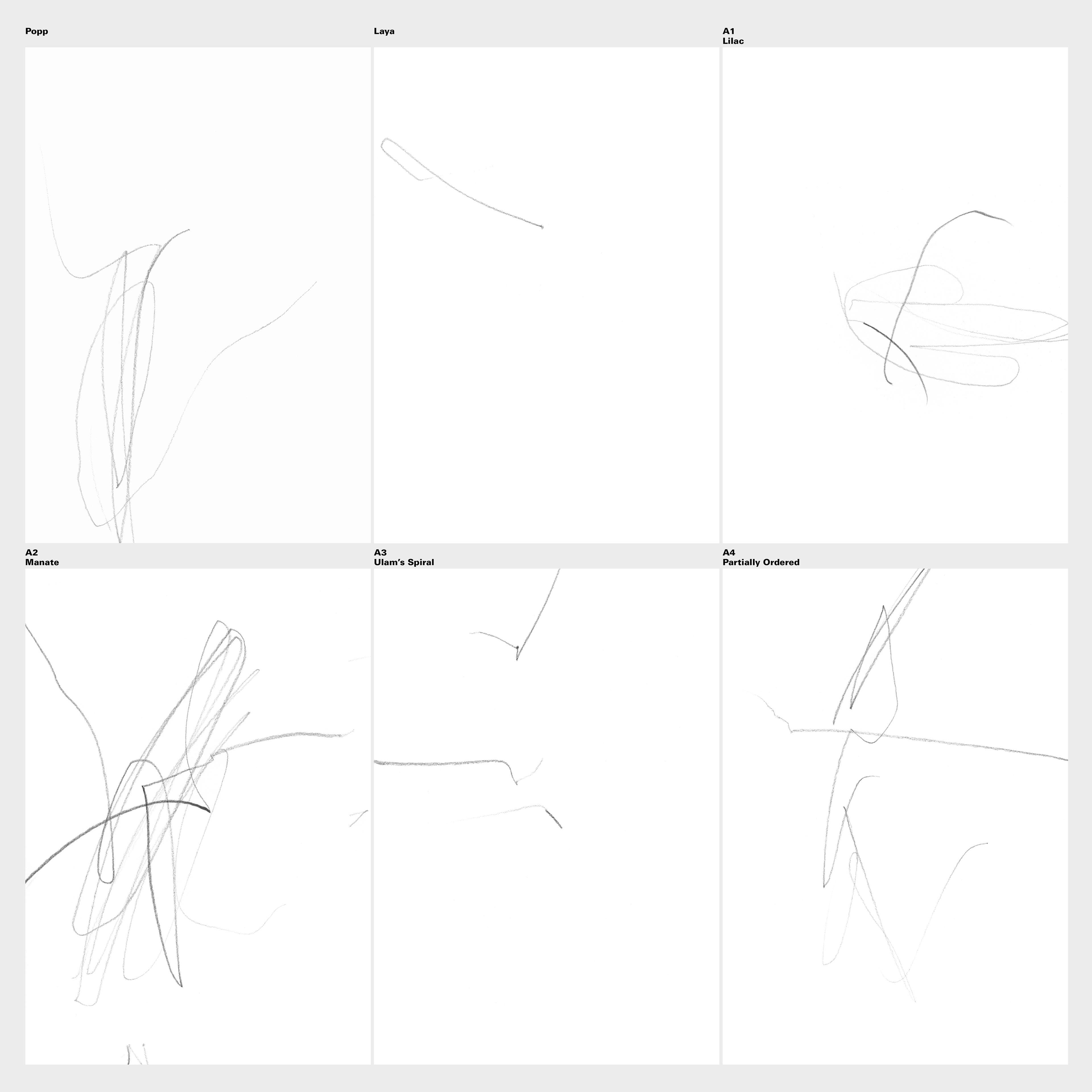 Popp

Laya

A1
Lilac

A2
Manate

A3
Ulam's Spiral

A4
Partially Ordered