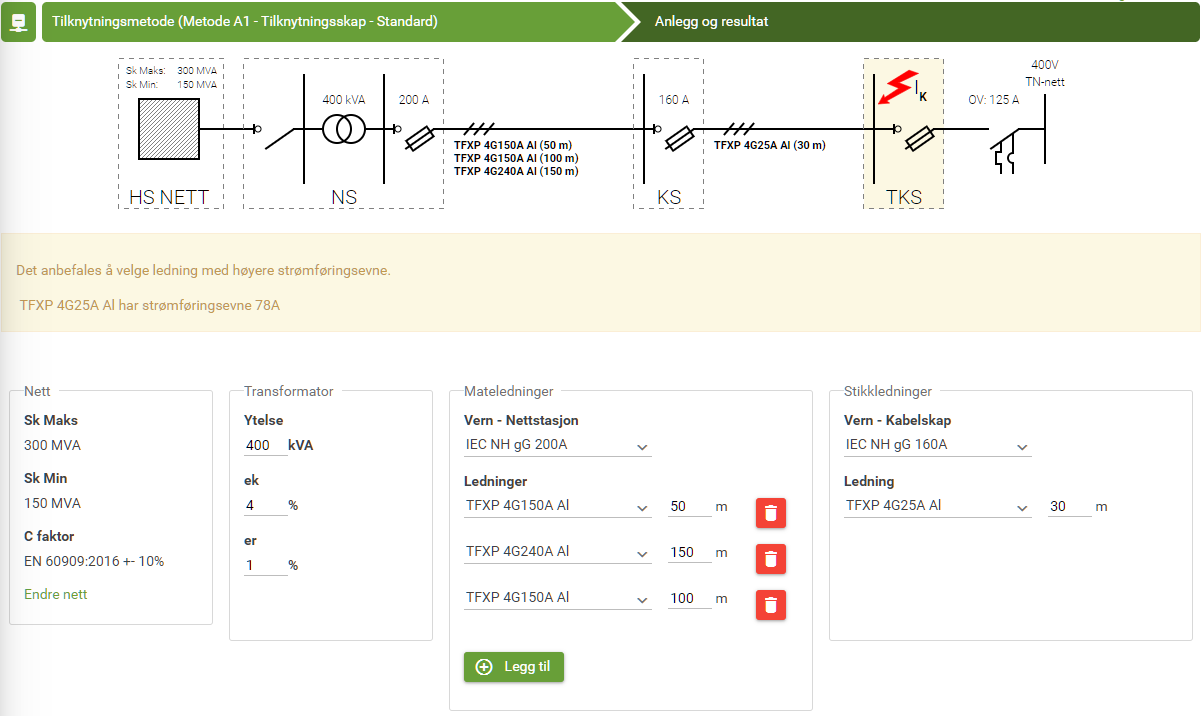 Tilknytningsmetode (Metode A1 - Tilknytningsskap - Standard)

Anlegg og resultat

Sk Maks: 300 MVA
Sk Min: 150 MVA

HS NETT

400 kVA

200 A

NS

TFXP 4G150A Al (50 m)
TFXP 4G150A Al (100 m)
TFXP 4G240A Al (150 m)

160 A

KS

TFXP 4G25A Al (30 m)

$I_K$

TKS

OV: 125 A

400V
TN-nett

Det anbefales å velge ledning med høyere strømføringsevne.

TFXP 4G25A Al har strømføringsevne 78A

Nett

Sk Maks

300 MVA

Sk Min

150 MVA

C faktor

EN 60909:2016 +- 10%

Endre nett

Transformator

Ytelse

400 kVA

ek

4 %

er

1 %

Mateledninger

Vern - Nettstasjon

IEC NH gG 200A

Ledninger

TFXP 4G150A Al 50 m

TFXP 4G240A Al 150 m

TFXP 4G150A Al 100 m

Legg til

Stikkledninger

Vern - Kabelskap

IEC NH gG 160A

Ledning

TFXP 4G25A Al 30 m