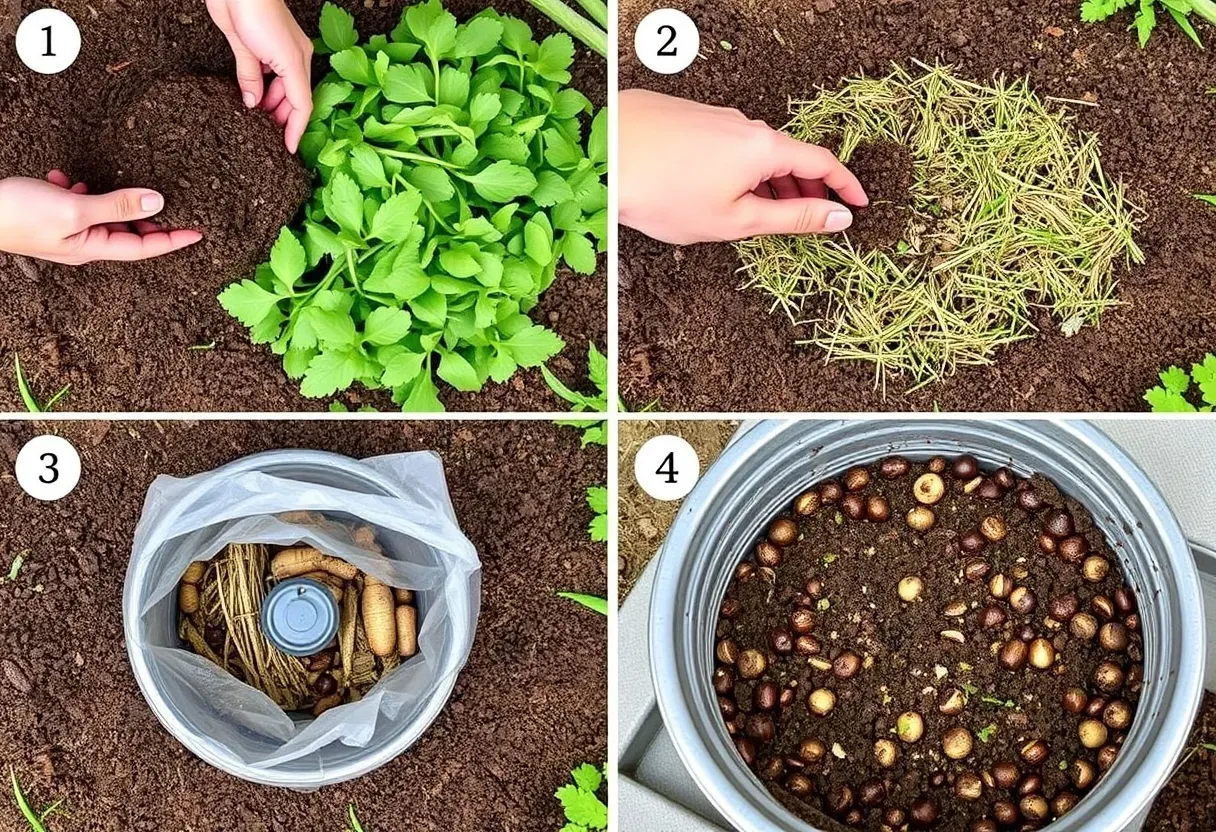 1

2

3

4