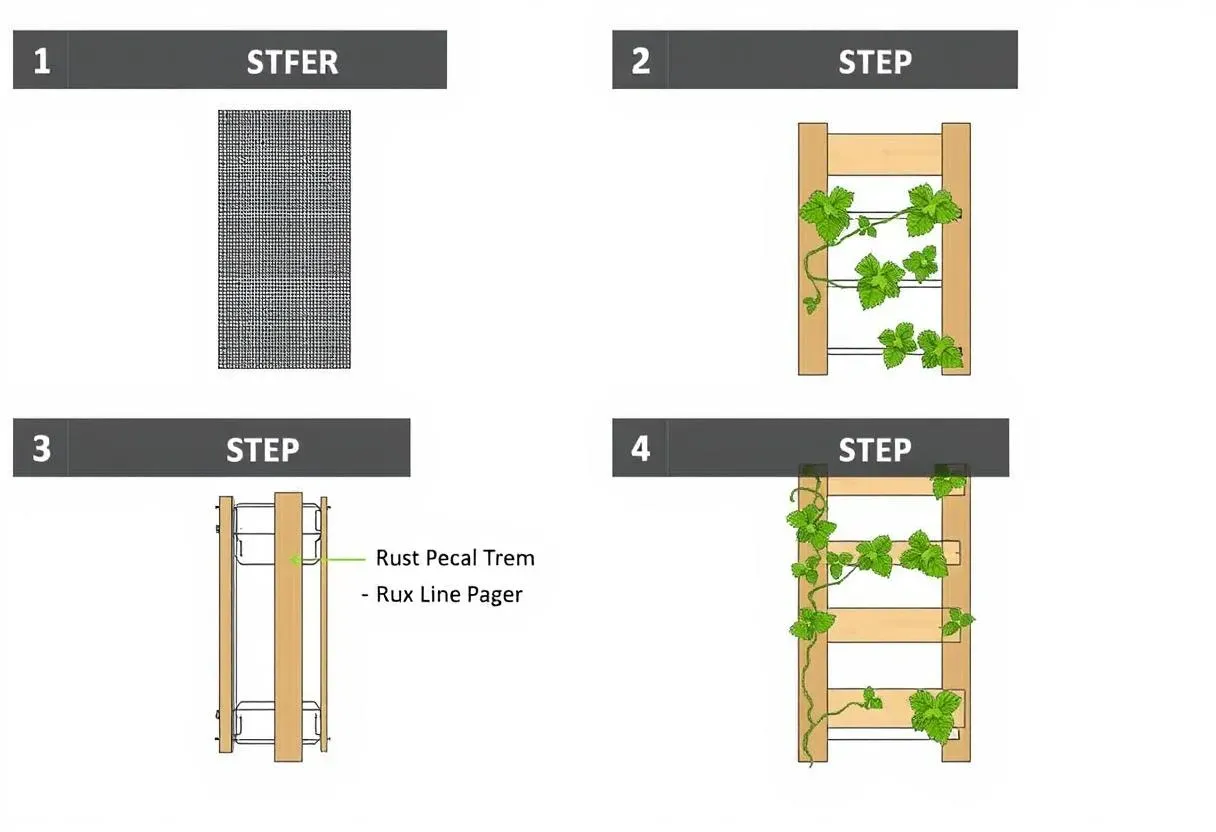 1 STFER

2 STEP

3 STEP

Rust Pecal Trem
- Rux Line Pager

4 STEP