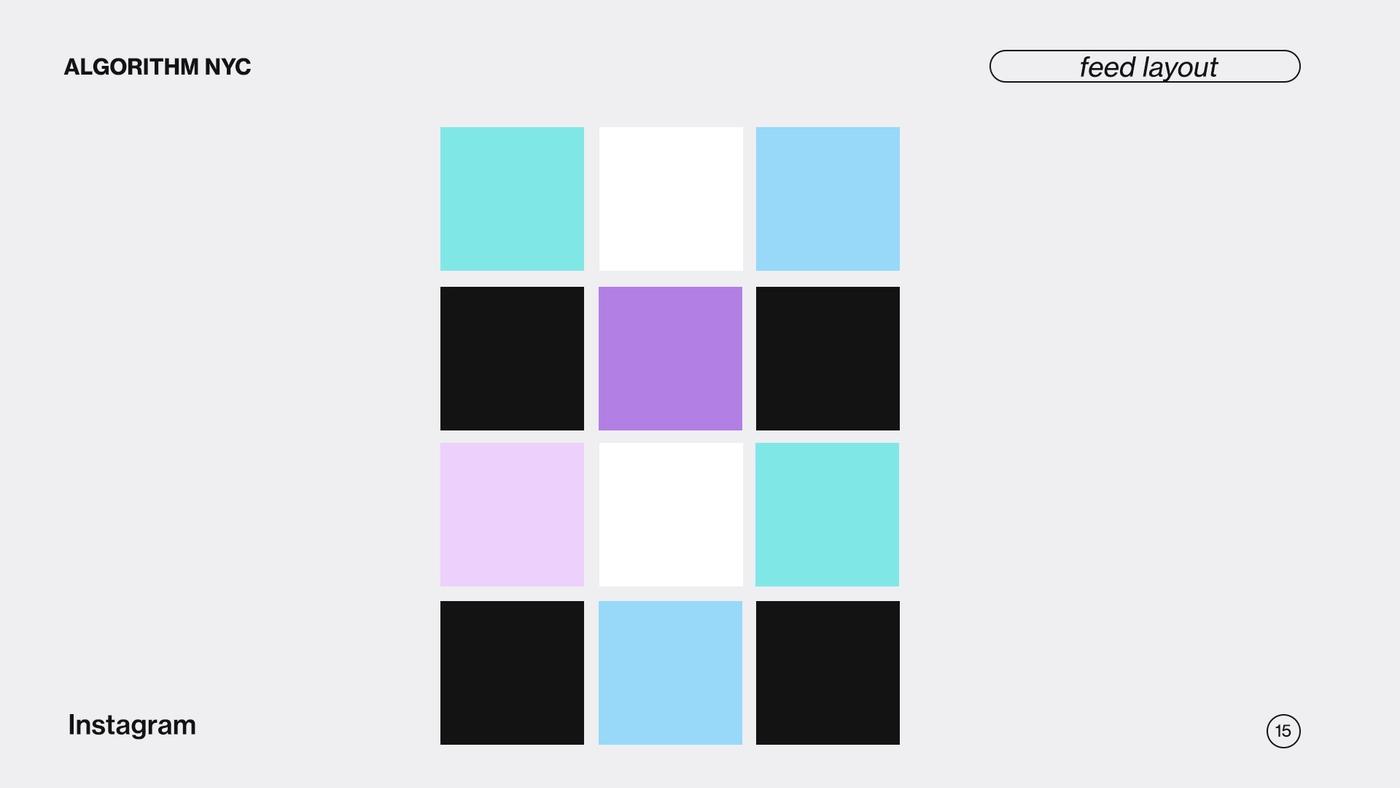 ALGORITHM NYC

feed layout

Instagram

15