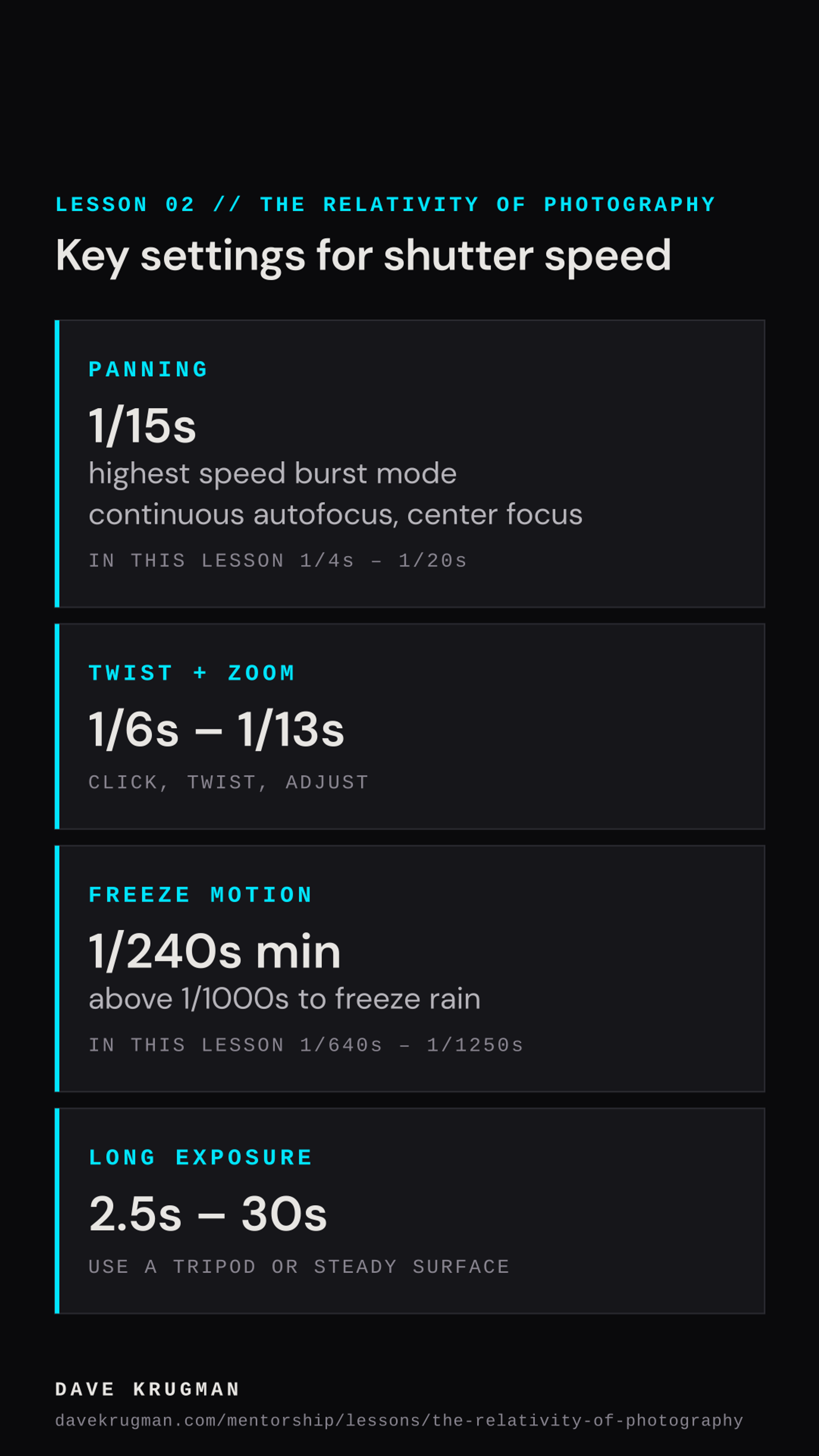 LESSON 02 // THE RELATIVITY OF PHOTOGRAPHY

Key settings for shutter speed

PANNING

1/15s

highest speed burst mode
continuous autofocus, center focus

IN THIS LESSON 1/4s – 1/20s

TWIST + ZOOM

1/6s – 1/13s

CLICK, TWIST, ADJUST

FREEZE MOTION

1/240s min

above 1/1000s to freeze rain

IN THIS LESSON 1/640s – 1/1250s

LONG EXPOSURE

2.5s – 30s

USE A TRIPOD OR STEADY SURFACE

DAVE KRUGMAN

davekrugman.com/mentorship/lessons/the-relativity-of-photography