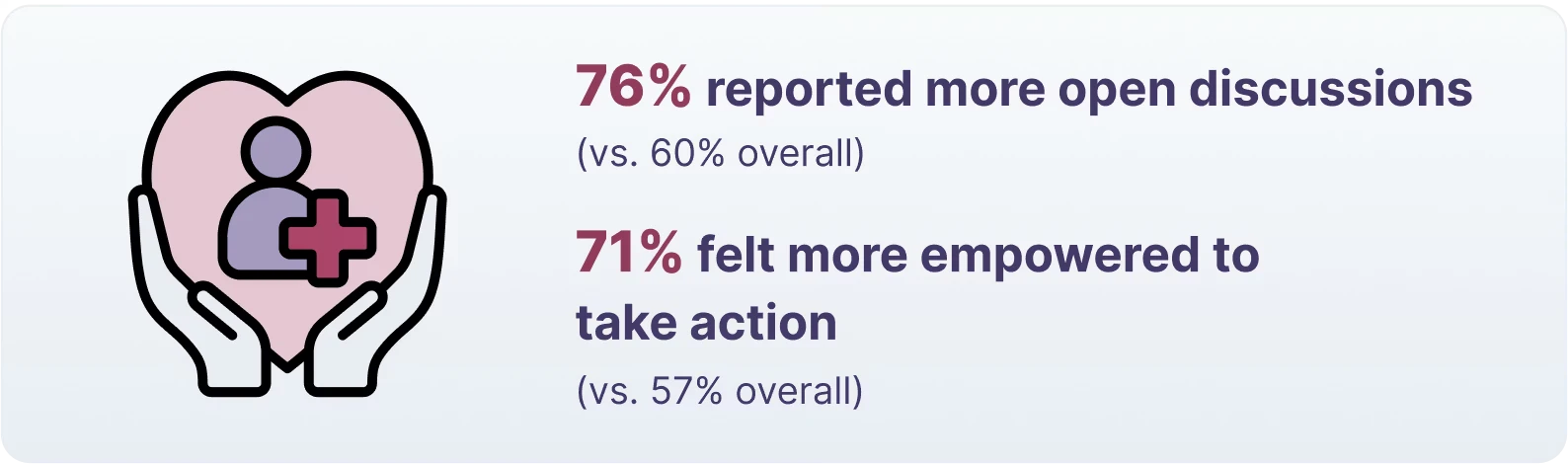 76% reported more open discussions

(vs. 60% overall)

71% felt more empowered to take action

(vs. 57% overall)