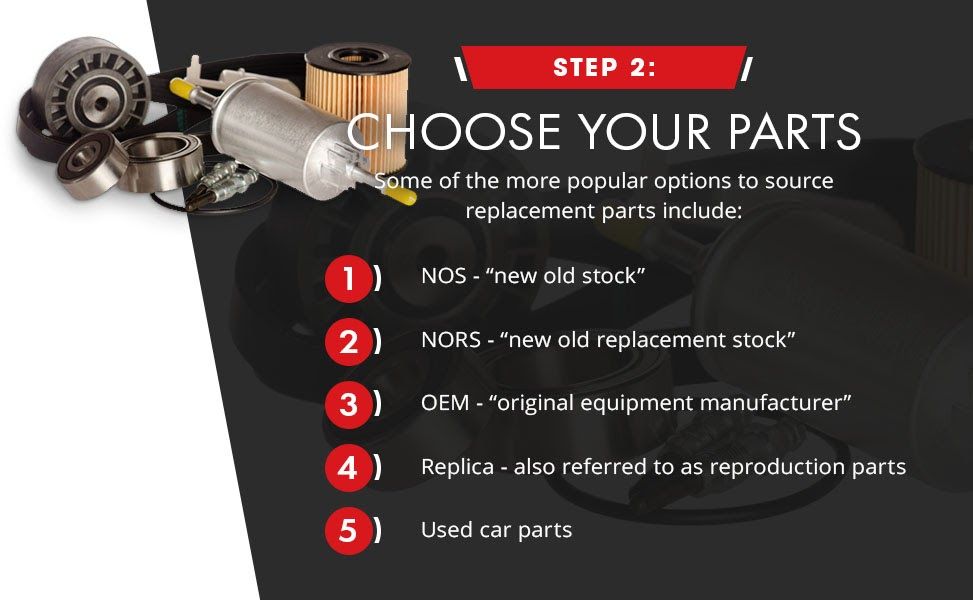 STEP 2:

CHOOSE YOUR PARTS

Some of the more popular options to source replacement parts include:

1) NOS - “new old stock”

2) NORS - “new old replacement stock”

3) OEM - “original equipment manufacturer”

4) Replica - also referred to as reproduction parts

5) Used car parts