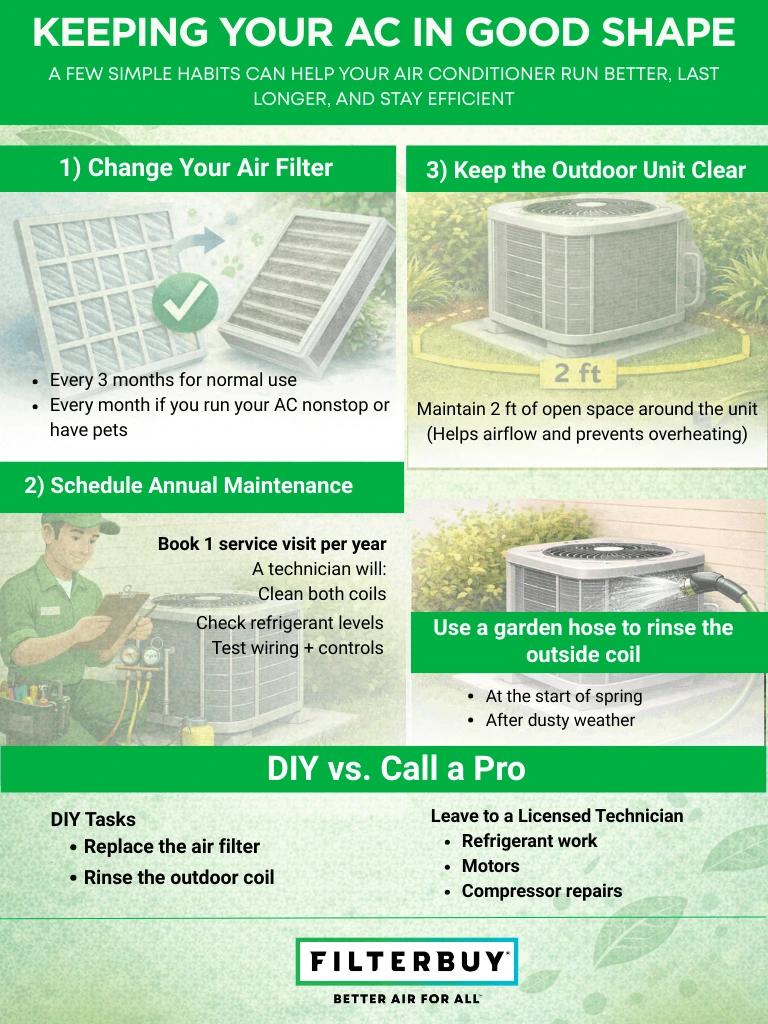 KEEPING YOUR AC IN GOOD SHAPE

A FEW SIMPLE HABITS CAN HELP YOUR AIR CONDITIONER RUN BETTER, LAST LONGER, AND STAY EFFICIENT

1) Change Your Air Filter

- Every 3 months for normal use
- Every month if you run your AC nonstop or have pets

2) Schedule Annual Maintenance

Book 1 service visit per year
A technician will:
Clean both coils
Check refrigerant levels
Test wiring + controls

3) Keep the Outdoor Unit Clear

2 ft

Maintain 2 ft of open space around the unit (Helps airflow and prevents overheating)

Use a garden hose to rinse the outside coil

- At the start of spring
- After dusty weather

DIY vs. Call a Pro

DIY Tasks
- Replace the air filter
- Rinse the outdoor coil

Leave to a Licensed Technician
- Refrigerant work
- Motors
- Compressor repairs

FILTERBUY

BETTER AIR FOR ALL