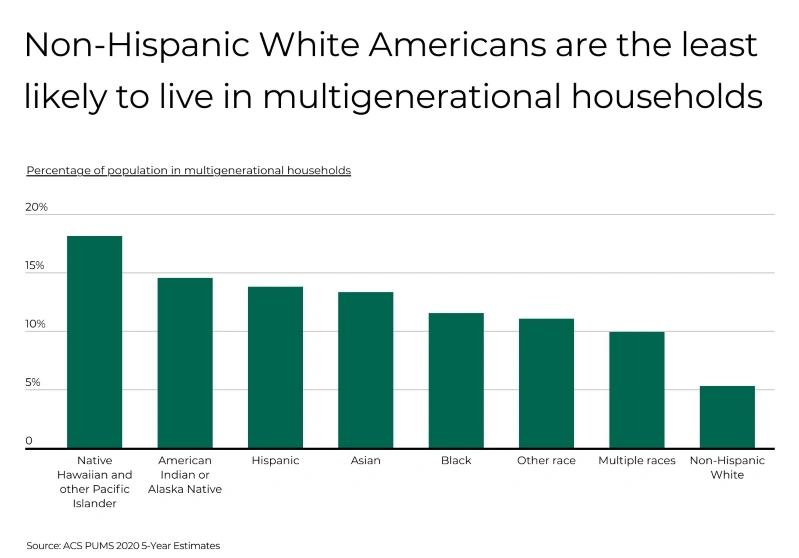 Non-Hispanic White Americans are the least likely to live in multigenerational households

Percentage of population in multigenerational households

20%

15%

10%

5%

0

Native Hawaiian and other Pacific Islander

American Indian or Alaska Native

Hispanic

Asian

Black

Other race

Multiple races

Non-Hispanic White

Source: ACS PUMS 2020 5-Year Estimates