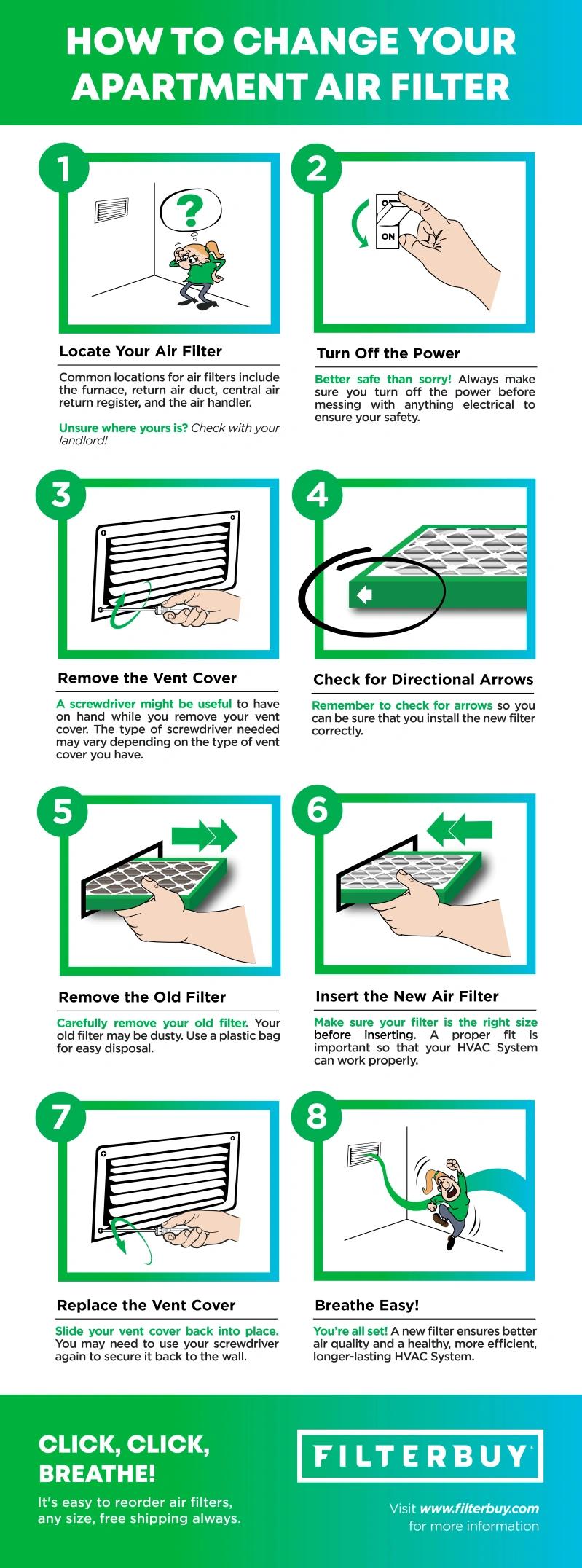 HOW TO CHANGE YOUR APARTMENT AIR FILTER

1

?

Locate Your Air Filter

Common locations for air filters include the furnace, return air duct, central air return register, and the air handler.

Unsure where yours is? Check with your landlord!

2

ON

Turn Off the Power

Better safe than sorry! Always make sure you turn off the power before messing with anything electrical to ensure your safety.

3

Remove the Vent Cover

A screwdriver might be useful to have on hand while you remove your vent cover. The type of screwdriver needed may vary depending on the type of vent cover you have.

4

Check for Directional Arrows

Remember to check for arrows so you can be sure that you install the new filter correctly.

5

Remove the Old Filter

Carefully remove your old filter. Your old filter may be dusty. Use a plastic bag for easy disposal.

6

Insert the New Air Filter

Make sure your filter is the right size before inserting. A proper fit is important so that your HVAC System can work properly.

7

Replace the Vent Cover

Slide your vent cover back into place. You may need to use your screwdriver again to secure it back to the wall.

8

Breathe Easy!

You're all set! A new filter ensures better air quality and a healthy, more efficient, longer-lasting HVAC System.

CLICK, CLICK, BREATHE!

It's easy to reorder air filters, any size, free shipping always.

FILTERBUY

Visit www.filterbuy.com for more information