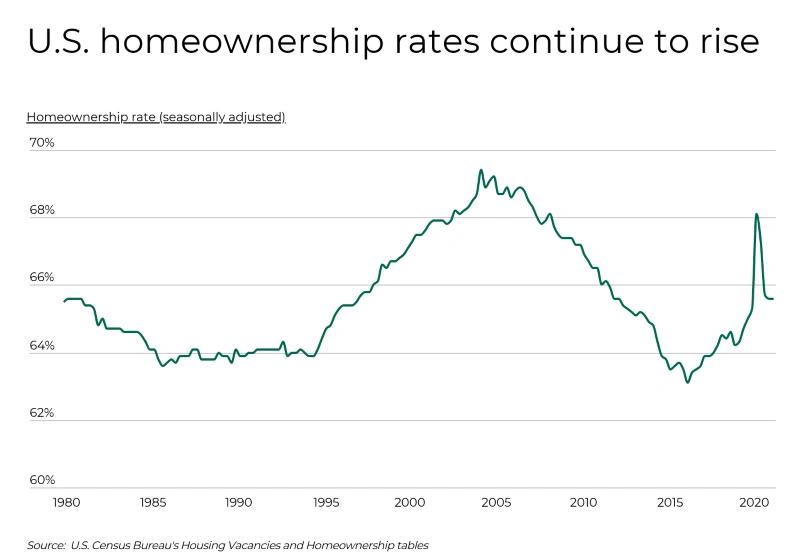 U.S. homeownership rates continue to rise

Homeownership rate (seasonally adjusted)

70%

68%

66%

64%

62%

60%

1980 1985 1990 1995 2000 2005 2010 2015 2020

Source: U.S. Census Bureau's Housing Vacancies and Homeownership tables