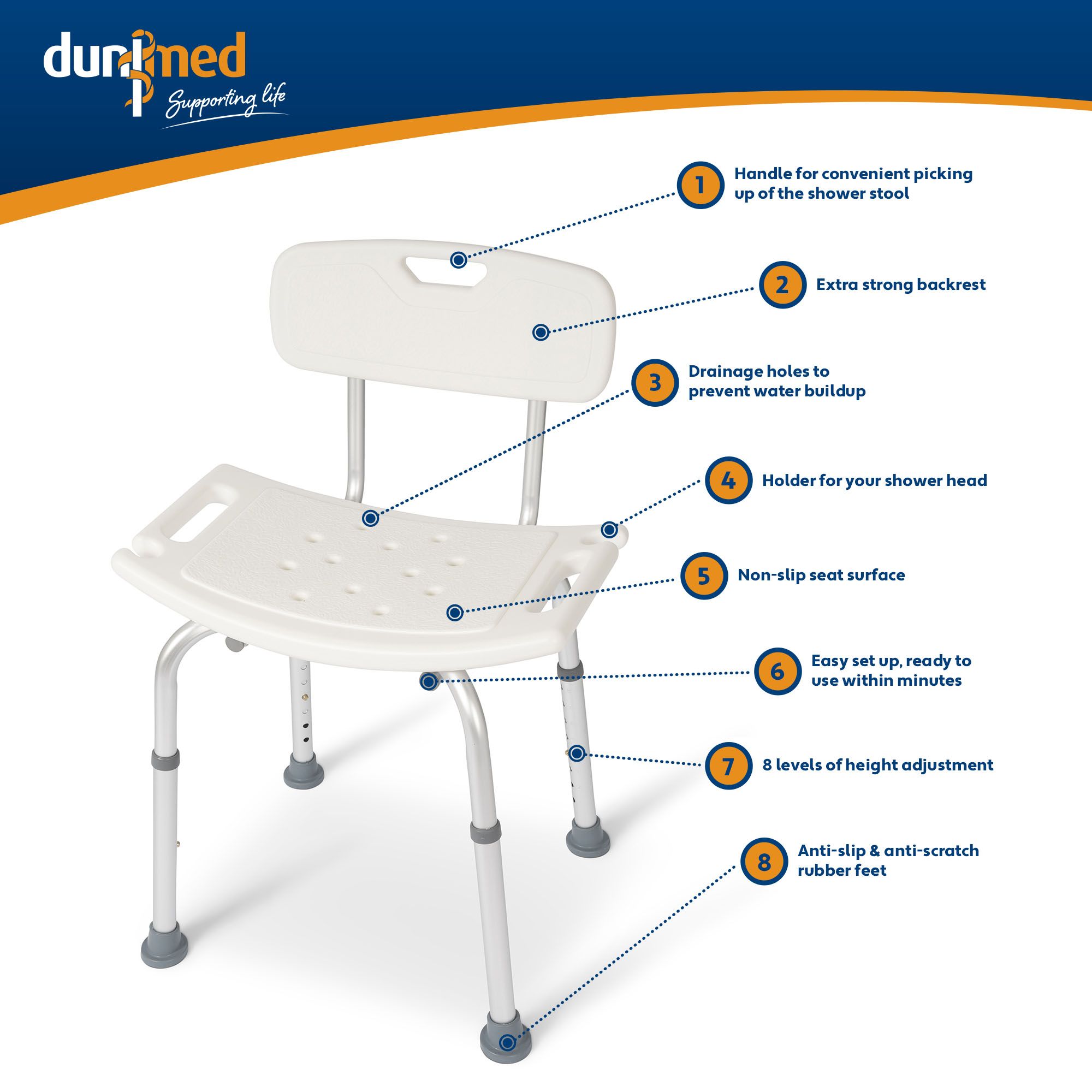 dunimed
Supporting life

1 Handle for convenient picking up of the shower stool

2 Extra strong backrest

3 Drainage holes to prevent water buildup

4 Holder for your shower head

5 Non-slip seat surface

6 Easy set up, ready to use within minutes

7 8 levels of height adjustment

8 Anti-slip & anti-scratch rubber feet