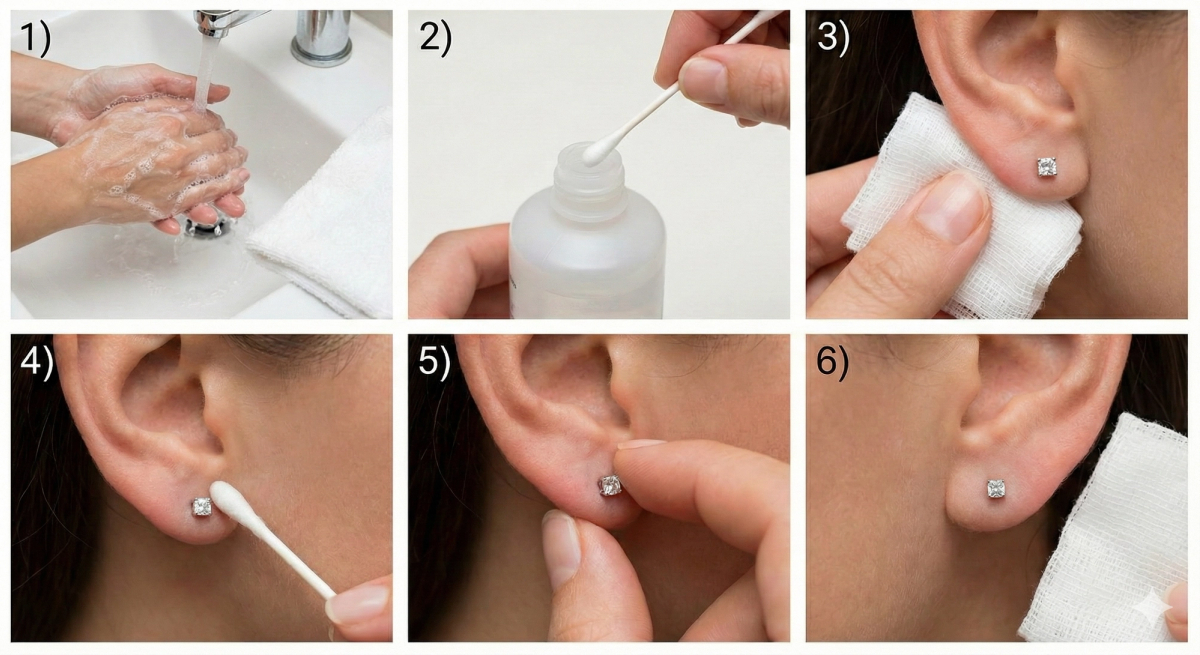 1)

2)

3)

4)

5)

6)