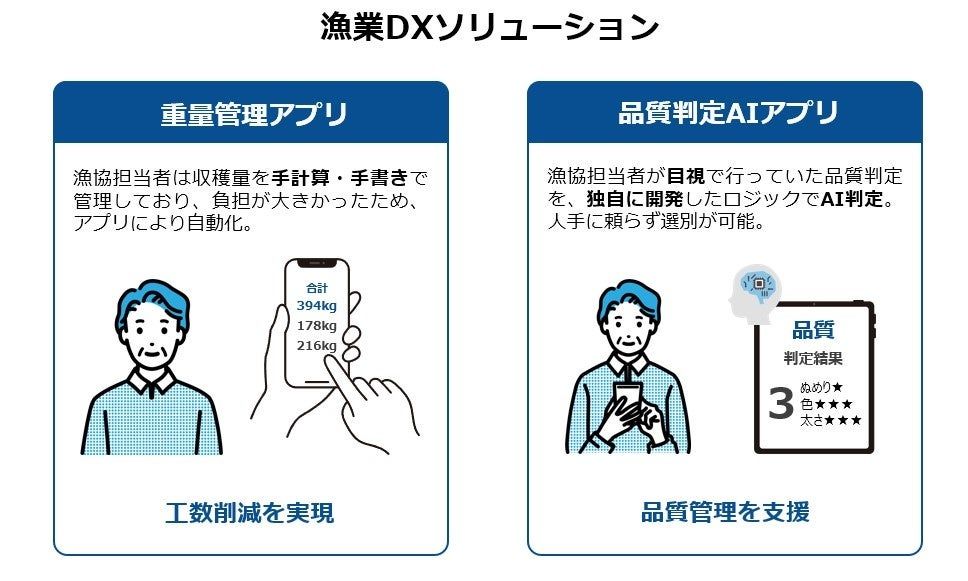 漁業DXソリューション

重量管理アプリ

漁協担当者は収穫量を手計算・手書きで管理しており、負担が大きかったため、アプリにより自動化。

合計
394kg
178kg
216kg

工数削減を実現

品質判定AIアプリ

漁協担当者が目視で行っていた品質判定を、独自に開発したロジックでAI判定。人手に頼らず選別が可能。

品質
判定結果
3
ぬめり★
色★★★
太さ★★★

品質管理を支援