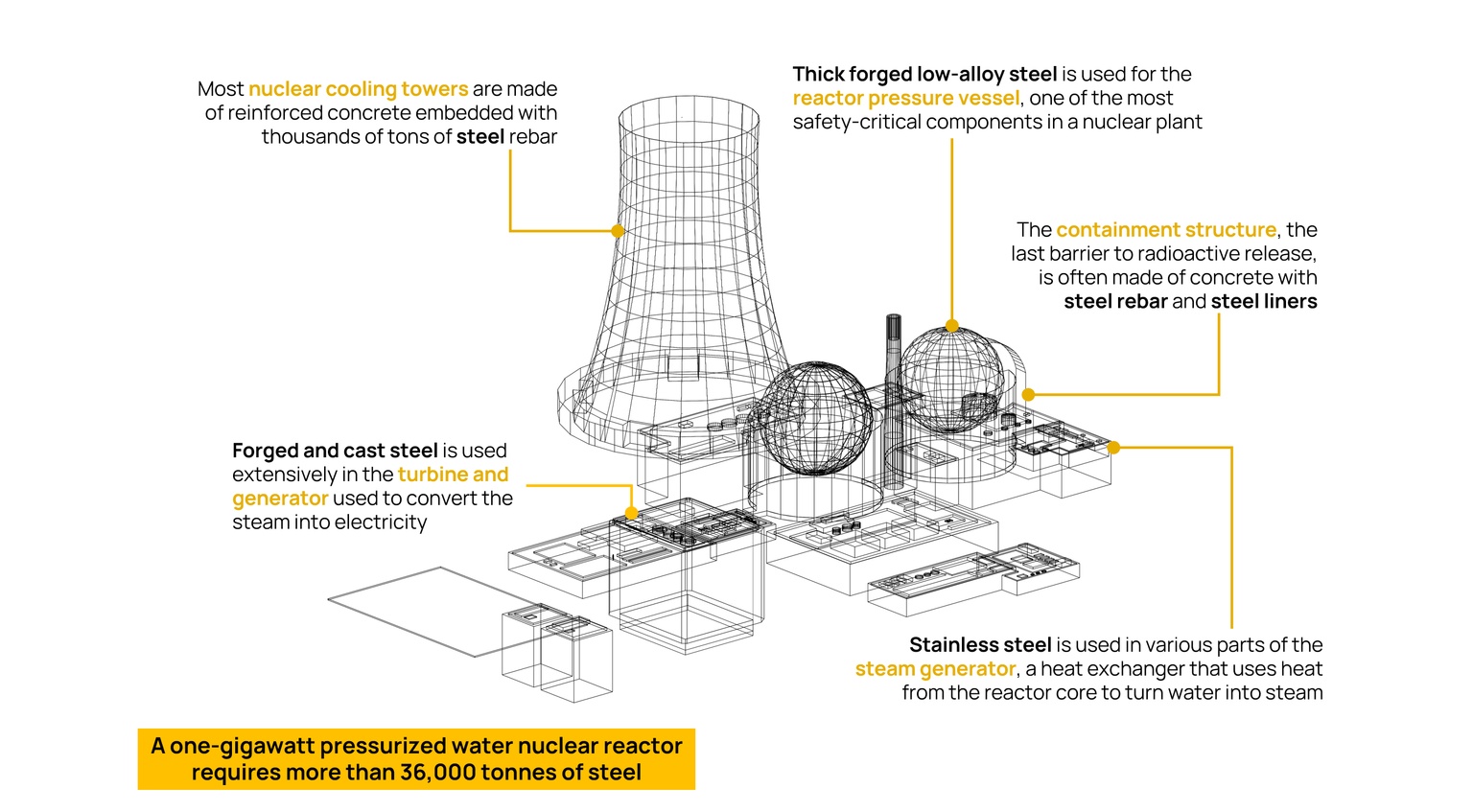 Most nuclear cooling towers are made of reinforced concrete embedded with thousands of tons of steel rebar

Thick forged low-alloy steel is used for the reactor pressure vessel, one of the most safety-critical components in a nuclear plant

The containment structure, the last barrier to radioactive release, is often made of concrete with steel rebar and steel liners

Forged and cast steel is used extensively in the turbine and generator used to convert the steam into electricity

Stainless steel is used in various parts of the steam generator, a heat exchanger that uses heat from the reactor core to turn water into steam

A one-gigawatt pressurized water nuclear reactor requires more than 36,000 tonnes of steel